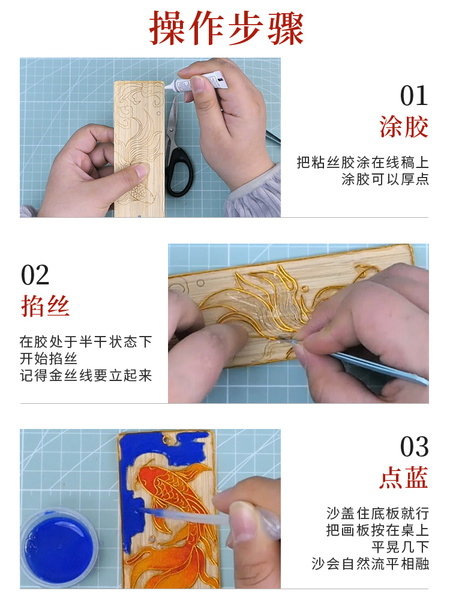 操作步骤

01
涂胶
把粘丝胶涂在线稿上
涂胶可以厚点

02
掐丝
在胶处于半干状态下
开始掐丝
记得金丝线要立起来

03
点蓝
沙盖住底板就行
把画板按在桌上
平晃几下
沙会自然流平相融