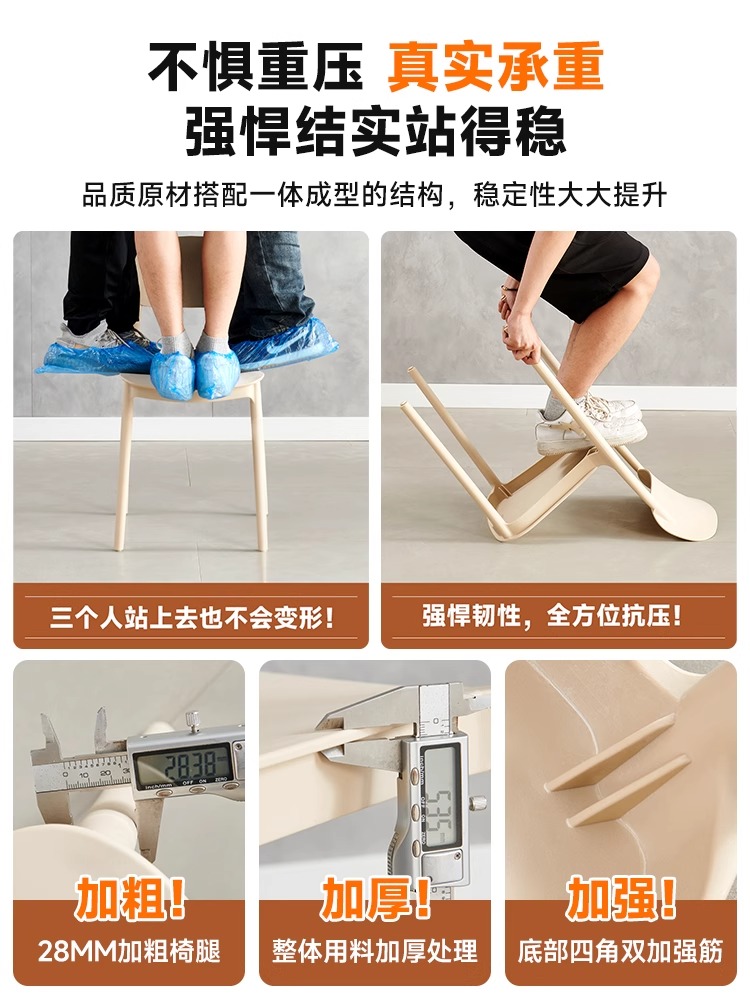 不惧重压 真实承重
强悍结实站得稳

品质原材搭配一体成型的结构，稳定性大大提升

三个人站上去也不会变形！

强悍韧性，全方位抗压！

28.38
inch/mm OFF ON ZERO

5.35

加粗！
28MM加粗椅腿

加厚！
整体用料加厚处理

加强！
底部四角双加强筋