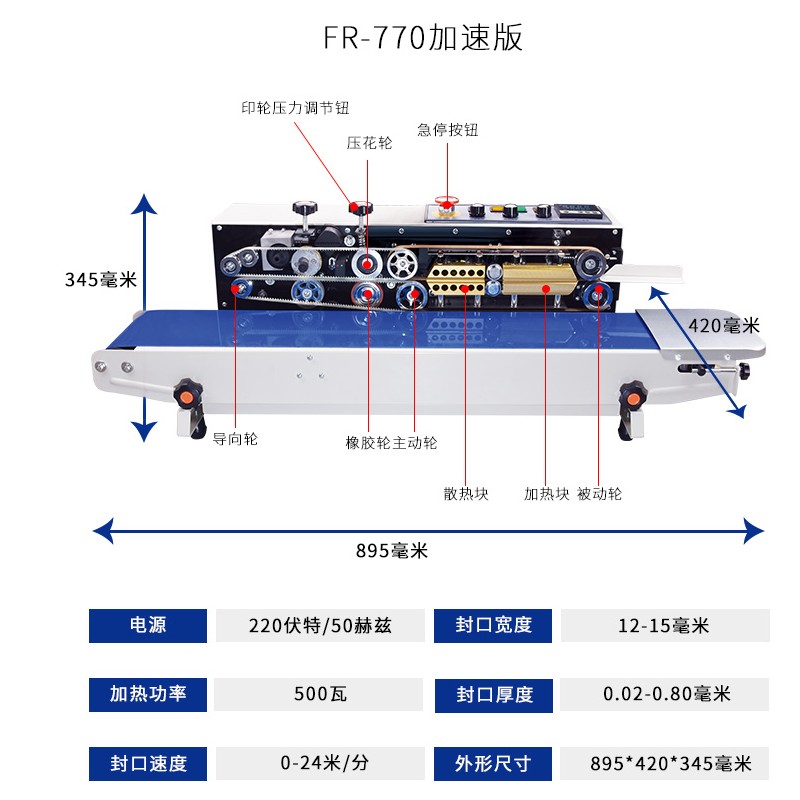 FR-770加速版

印轮压力调节钮

压花轮

急停按钮

345毫米

420毫米

导向轮

橡胶轮主动轮

散热块

加热块

被动轮

895毫米

| 电源 | 220伏特/50赫兹 | 封口宽度 | 12-15毫米 |
|---|---|---|---|
| 加热功率 | 500瓦 | 封口厚度 | 0.02-0.80毫米 |
| 封口速度 | 0-24米/分 | 外形尺寸 | 895*420*345毫米 |