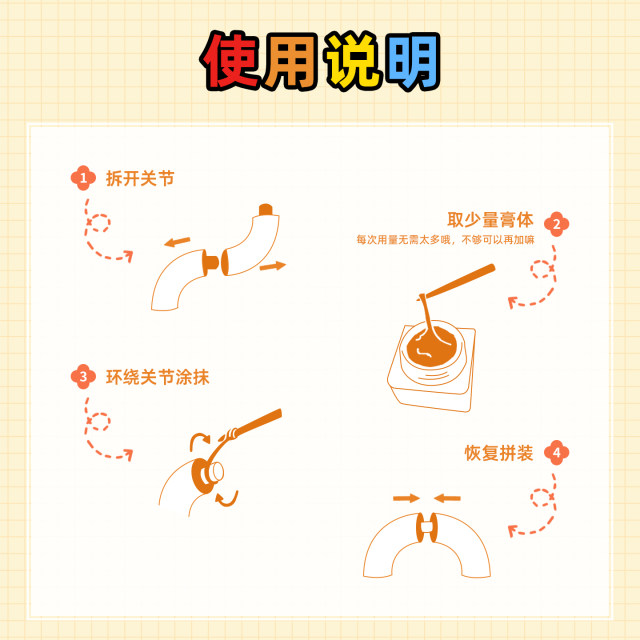 使用说明

1 拆开关节

取少量膏体 2
每次用量无需太多哦，不够可以再加嘛

3 环绕关节涂抹

恢复拼装 4