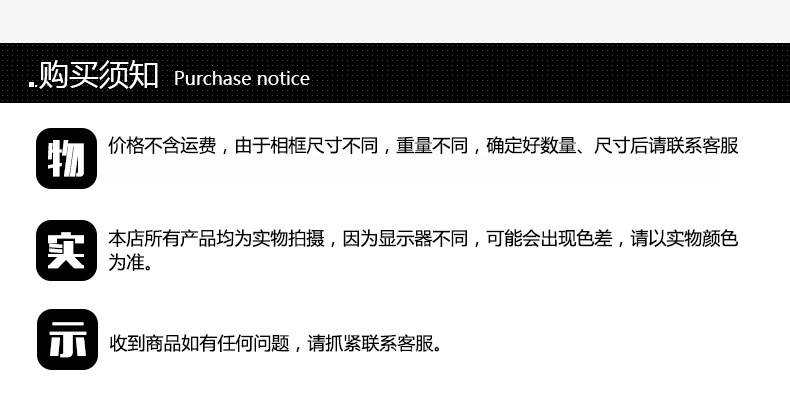 .购买须知 Purchase notice

物

价格不含运费，由于相框尺寸不同，重量不同，确定好数量、尺寸后请联系客服

实

本店所有产品均为实物拍摄，因为显示器不同，可能会出现色差，请以实物颜色为准。

示

收到商品如有任何问题，请抓紧联系客服。