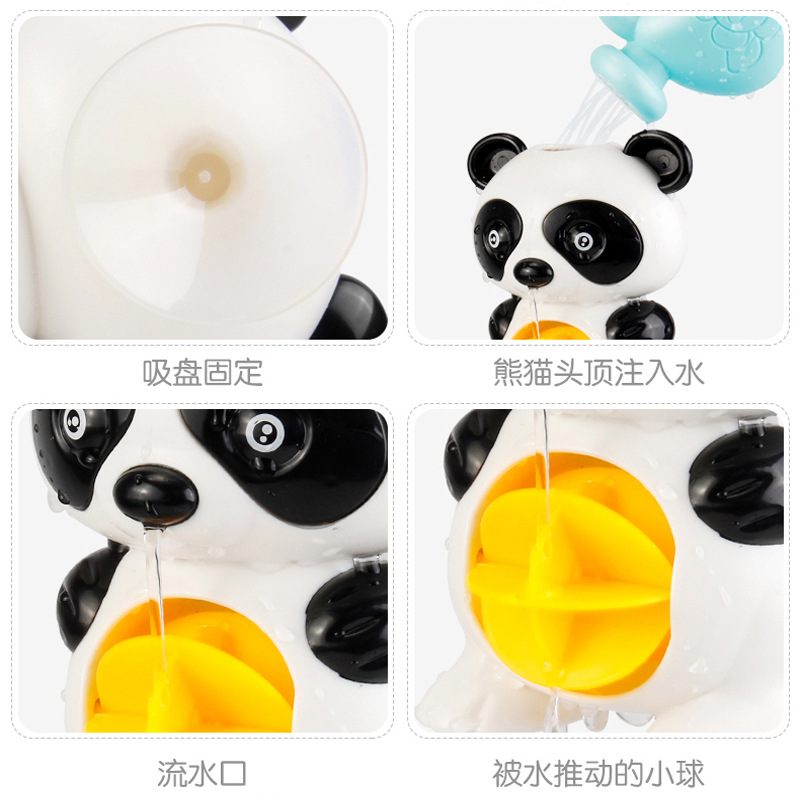 吸盘固定

熊猫头顶注入水

流水口

被水推动的小球