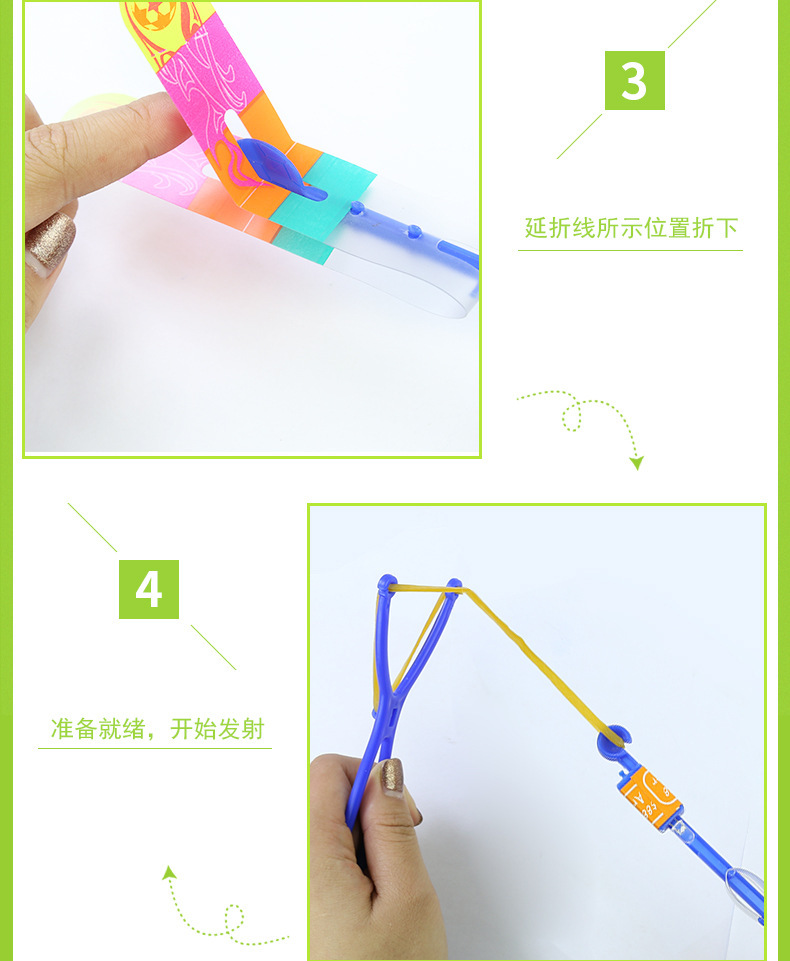 3

延折线所示位置折下

4

准备就绪，开始发射