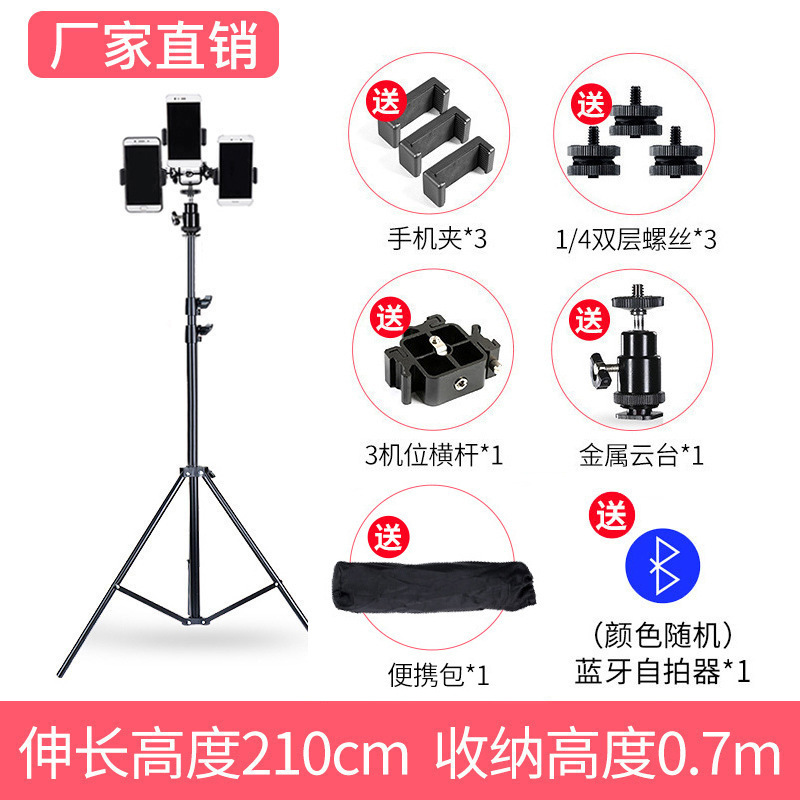 厂家直销

送
手机夹*3

送
1/4双层螺丝*3

送
3机位横杆*1

送
金属云台*1

送
便携包*1

送
（颜色随机）
蓝牙自拍器*1

伸长高度210cm 收纳高度0.7m