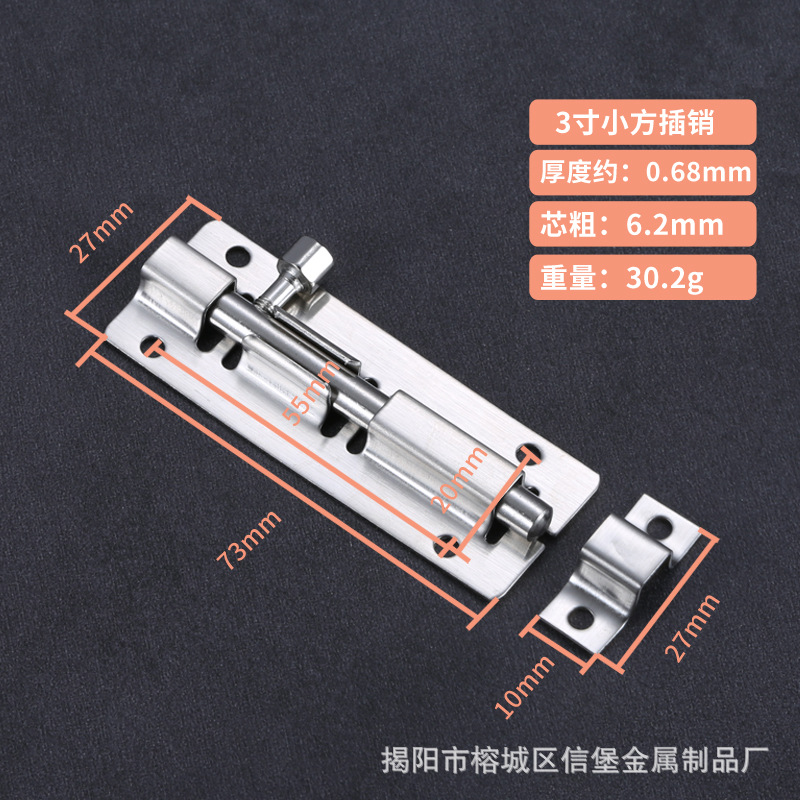 3寸小方插销
厚度约：0.68mm
芯粗：6.2mm
重量：30.2g

27mm
55mm
20mm
73mm
10mm
27mm

揭阳市榕城区信堡金属制品厂