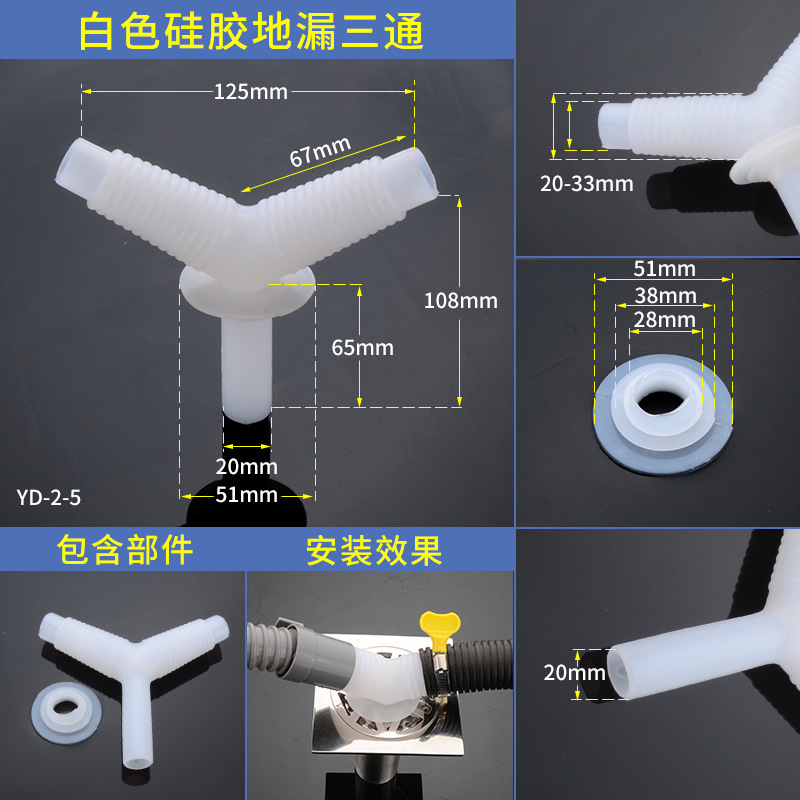 白色硅胶地漏三通

125mm

67mm

108mm

65mm

20mm

51mm

YD-2-5

20-33mm

51mm

38mm

28mm

包含部件

安装效果

20mm