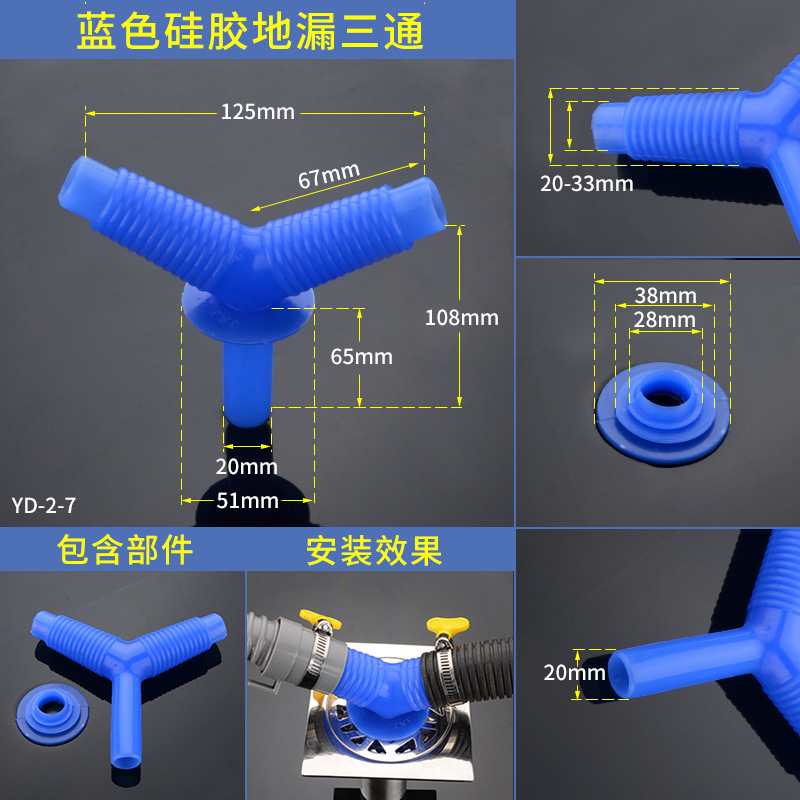 蓝色硅胶地漏三通

125mm

67mm

108mm

65mm

20mm

51mm

YD-2-7

20-33mm

38mm

28mm

包含部件

安装效果

20mm