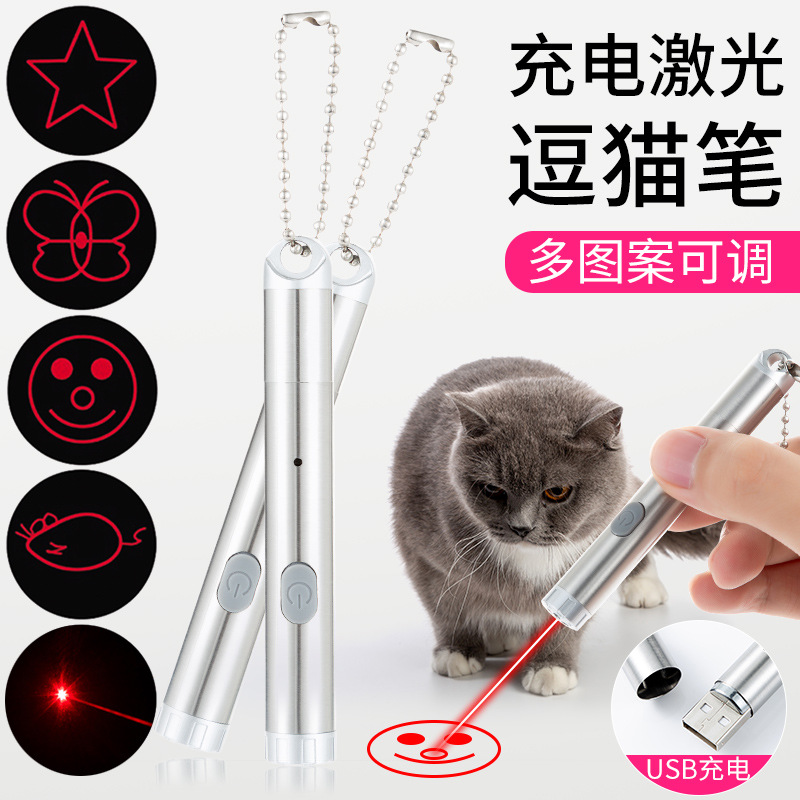 充电激光
逗猫笔

多图案可调

USB充电