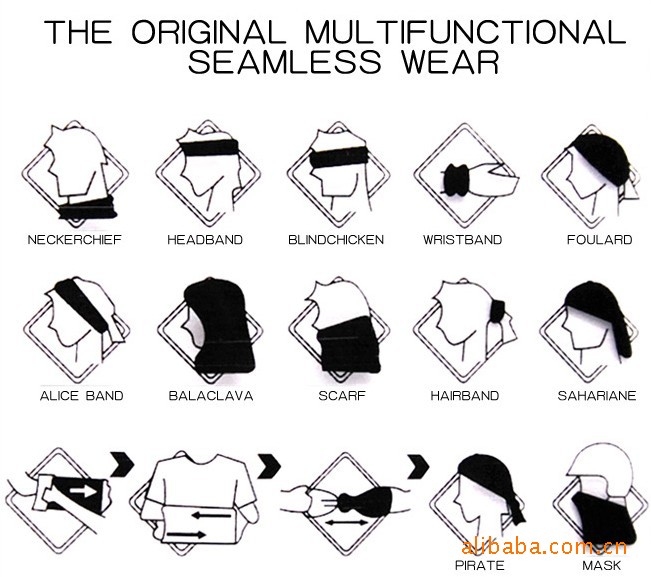 THE ORIGINAL MULTIFUNCTIONAL SEAMLESS WEAR

NECKERCHIEF

HEADBAND

BLINDCHICKEN

WRISTBAND

FOULARD

ALICE BAND

BALACLAVA

SCARF

HAIRBAND

SAHARIANE

PIRATE

MASK

alibaba.com.cn