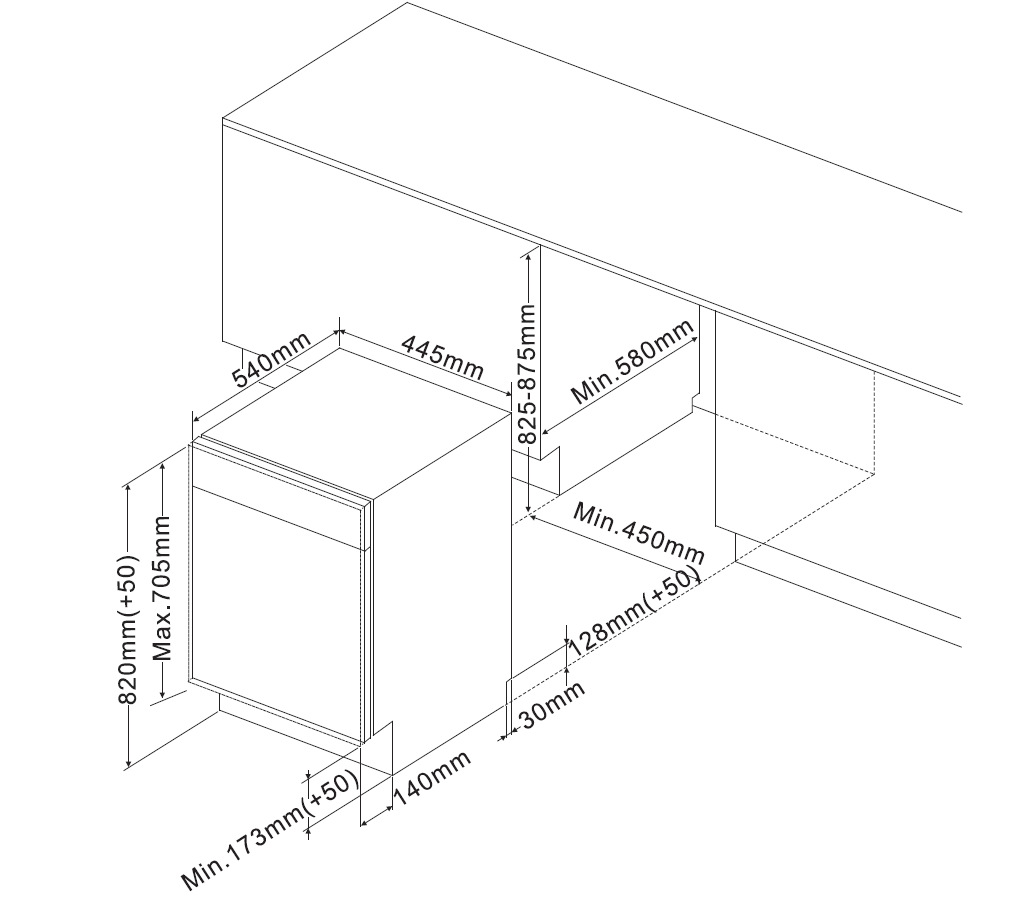 540mm
445mm
825-875mm
Min.580mm
Min.450mm
820mm(+50)
Max.705mm
128mm(+50)
30mm
140mm
Min.173mm(+50)