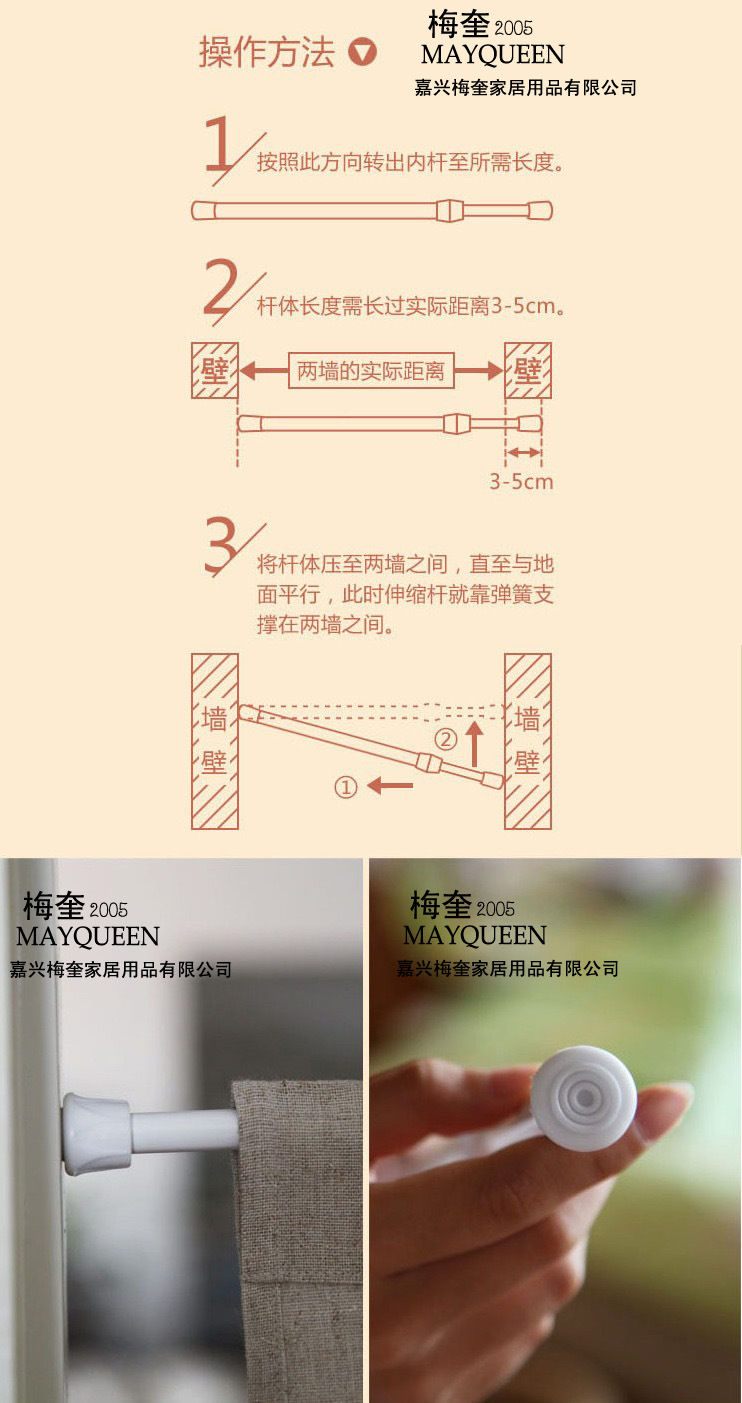 操作方法

梅奎 2005
MAYQUEEN
嘉兴梅奎家居用品有限公司

1 按照此方向转出内杆至所需长度。

2 杆体长度需长过实际距离3-5cm。

壁 两墙的实际距离 壁

3-5cm

3 将杆体压至两墙之间，直至与地面平行，此时伸缩杆就靠弹簧支撑在两墙之间。

墙壁 ② ① 墙壁

梅奎 2005
MAYQUEEN
嘉兴梅奎家居用品有限公司

梅奎 2005
MAYQUEEN
嘉兴梅奎家居用品有限公司