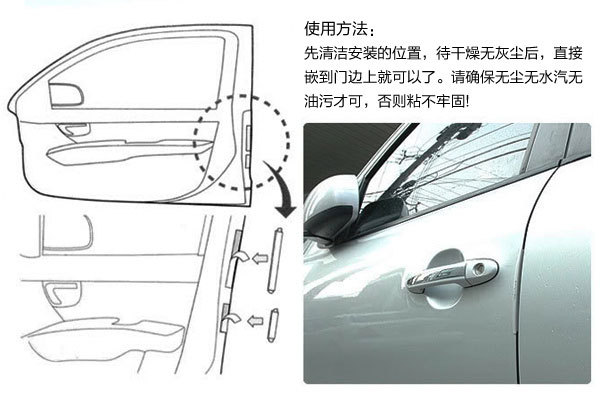 使用方法：
先清洁安装的位置，待干燥无灰尘后，直接嵌到门边上就可以了。请确保无尘无水汽无油污才可，否则粘不牢固!