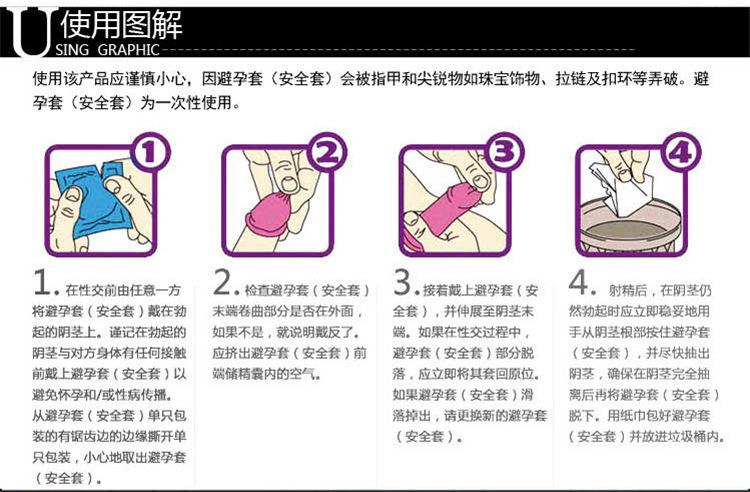 U 使用图解
SING GRAPHIC

使用该产品应谨慎小心，因避孕套（安全套）会被指甲和尖锐物如珠宝饰物、拉链及扣环等弄破。避孕套（安全套）为一次性使用。

1

2

3

4

1. 在性交前由任意一方将避孕套（安全套）戴在勃起的阴茎上。谨记在勃起的阴茎与对方身体有任何接触前戴上避孕套（安全套）以避免怀孕和/或性病传播。从避孕套（安全套）单只包装的有锯齿边的边缘撕开单只包装，小心地取出避孕套（安全套）。

2. 检查避孕套（安全套）末端卷曲部分是否在外面，如果不是，就说明戴反了。应挤出避孕套（安全套）前端储精囊内的空气。

3. 接着戴上避孕套（安全套），并伸展至阴茎末端。如果在性交过程中，避孕套（安全套）部分脱落，应立即将其套回原位。如果避孕套（安全套）滑落掉出，请更换新的避孕套（安全套）。

4. 射精后，在阴茎仍然勃起时应立即稳妥地用手从阴茎根部按住避孕套（安全套），并尽快抽出阴茎，确保在阴茎完全抽离后再将避孕套（安全套）脱下。用纸巾包好避孕套（安全套）并放进垃圾桶内。