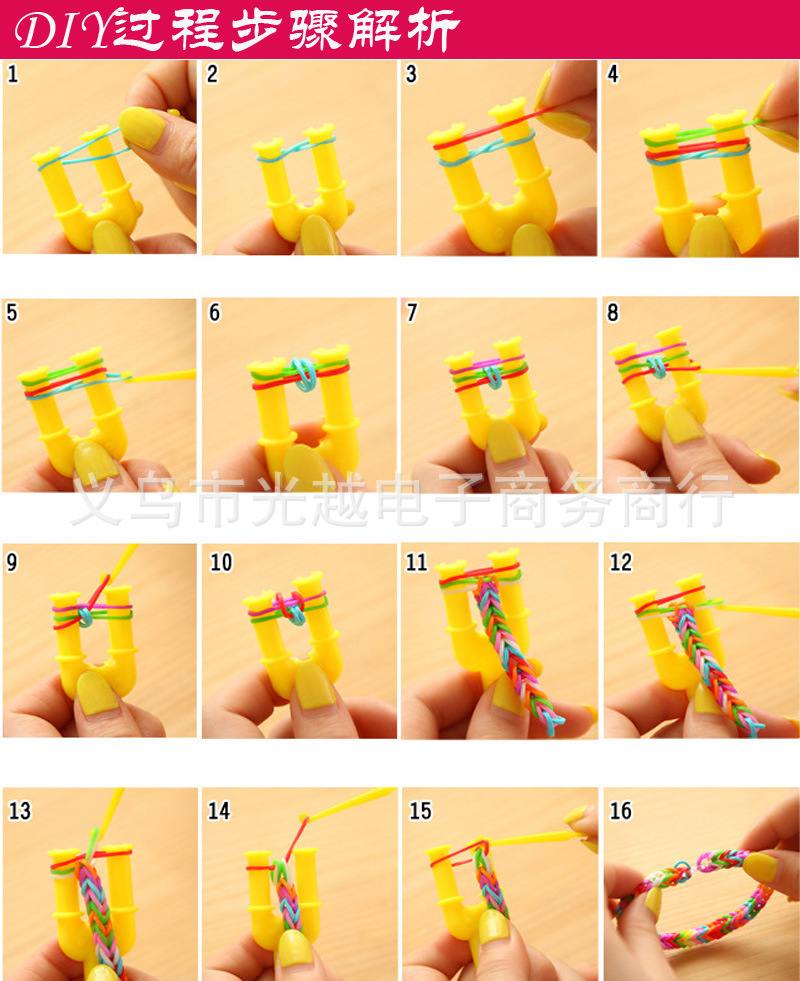 DIY过程步骤解析

1

2

3

4

5

6

7

8

义乌市光越电子商务商行

9

10

11

12

13

14

15

16