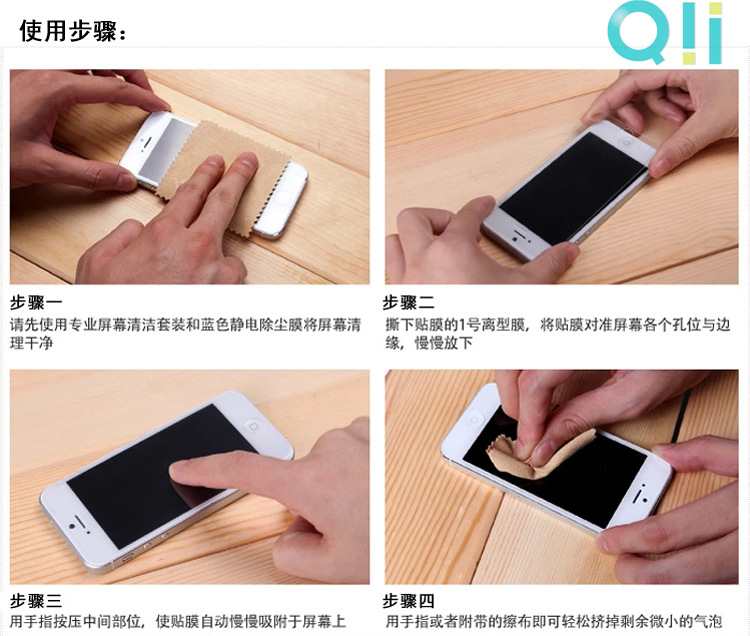 使用步骤：

Q!i

步骤一
请先使用专业屏幕清洁套装和蓝色静电除尘膜将屏幕清理干净

步骤二
撕下贴膜的1号离型膜，将贴膜对准屏幕各个孔位与边缘，慢慢放下

步骤三
用手指按压中间部位，使贴膜自动慢慢吸附于屏幕上

步骤四
用手指或者附带的擦布即可轻松挤掉剩余微小的气泡