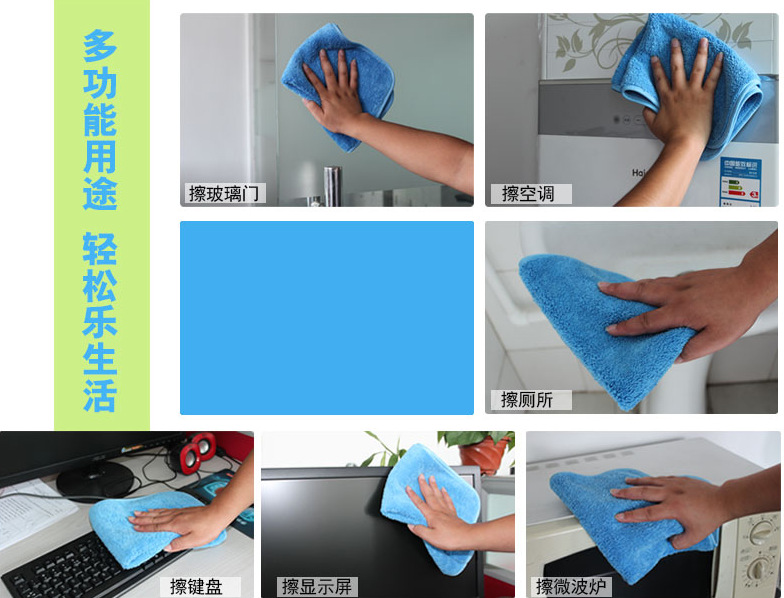 多功能用途 轻松乐生活

擦玻璃门

擦空调

擦厕所

擦键盘

擦显示屏

擦微波炉