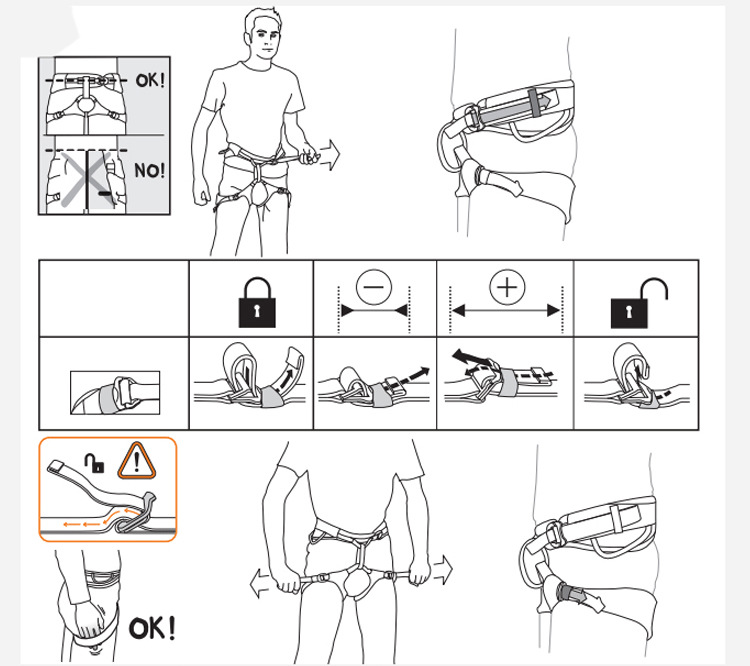 OK!

NO!

OK!