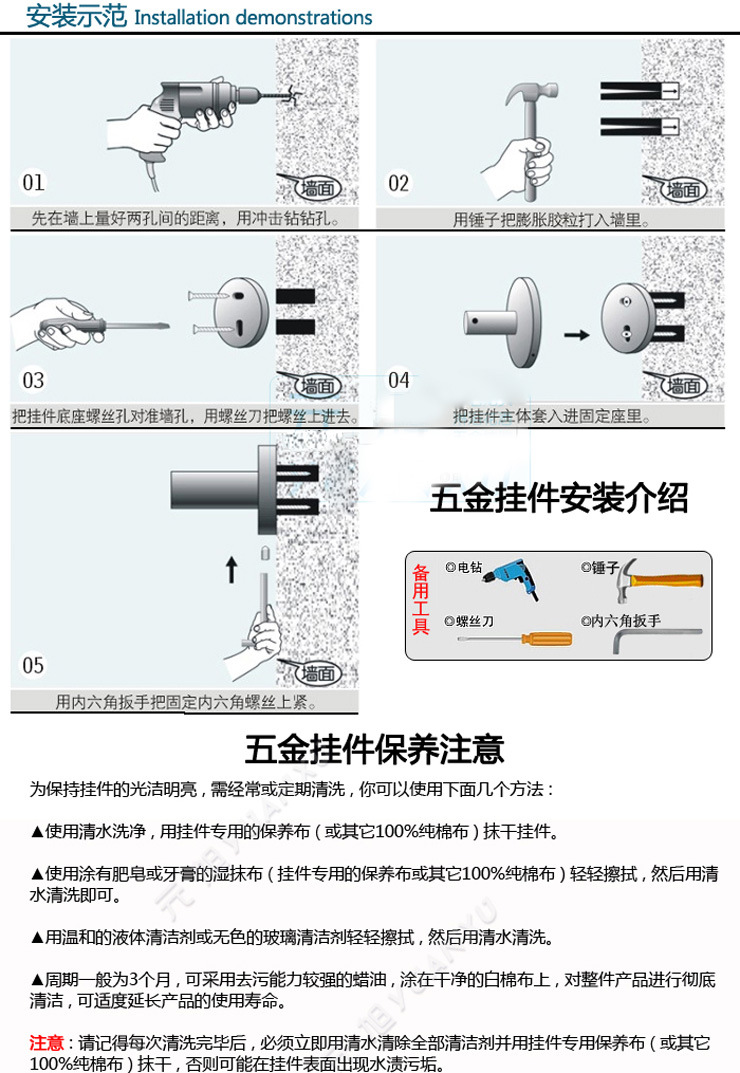 安装示范 Installation demonstrations

01
墙面
先在墙上量好两孔间的距离，用冲击钻钻孔。

02
墙面
用锤子把膨胀胶粒打入墙里。

03
墙面
把挂件底座螺丝孔对准墙孔，用螺丝刀把螺丝上进去。

04
墙面
把挂件主体套入进固定座里。

05
墙面
用内六角扳手把固定内六角螺丝上紧。

五金挂件安装介绍

备用工具
◎电钻
◎锤子
◎螺丝刀
◎内六角扳手

五金挂件保养注意

为保持挂件的光洁明亮，需经常或定期清洗，你可以使用下面几个方法：

▲使用清水洗净，用挂件专用的保养布（或其它100%纯棉布）抹干挂件。

▲使用涂有肥皂或牙膏的湿抹布（挂件专用的保养布或其它100%纯棉布）轻轻擦拭，然后用清水清洗即可。

▲用温和的液体清洁剂或无色的玻璃清洁剂轻轻擦拭，然后用清水清洗。

▲周期一般为3个月，可采用去污能力较强的蜡油，涂在干净的白棉布上，对整件产品进行彻底清洁，可适度延长产品的使用寿命。

注意：请记得每次清洗完毕后，必须立即用清水清除全部清洁剂并用挂件专用保养布（或其它100%纯棉布）抹干，否则可能在挂件表面出现水渍污垢。