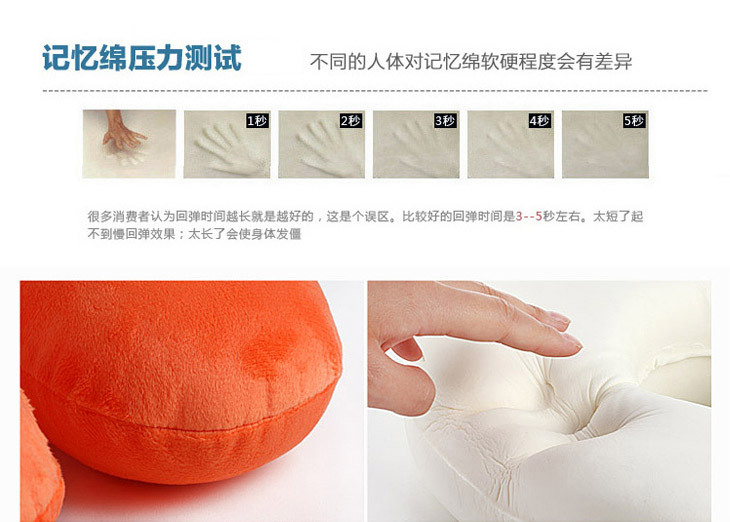 记忆绵压力测试

不同的人体对记忆绵软硬程度会有差异

1秒

2秒

3秒

4秒

5秒

很多消费者认为回弹时间越长就是越好的，这是个误区。比较好的回弹时间是3--5秒左右。太短了起不到慢回弹效果；太长了会使身体发僵