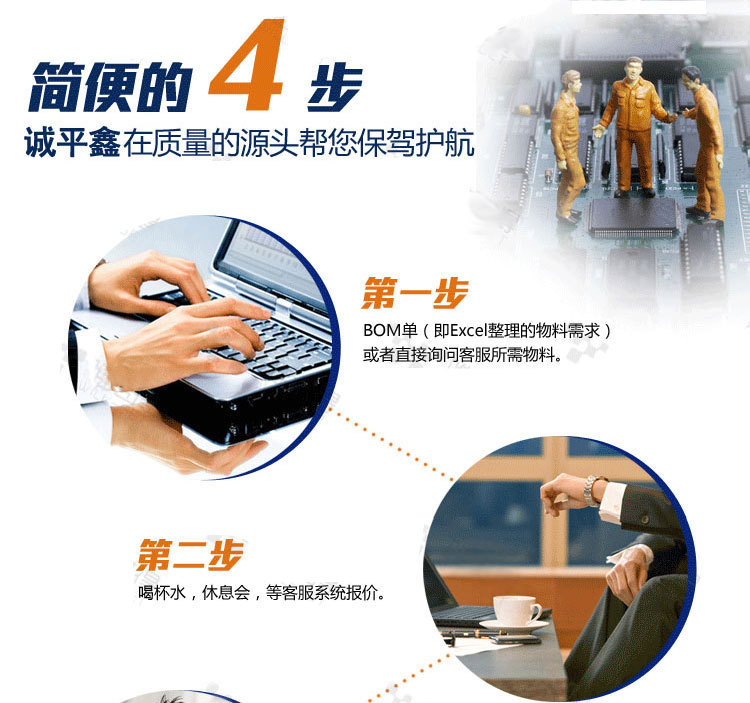 简便的 4 步

诚平鑫在质量的源头帮您保驾护航

第一步

BOM单（即Excel整理的物料需求）或者直接询问客服所需物料。

第二步

喝杯水，休息会，等客服系统报价。