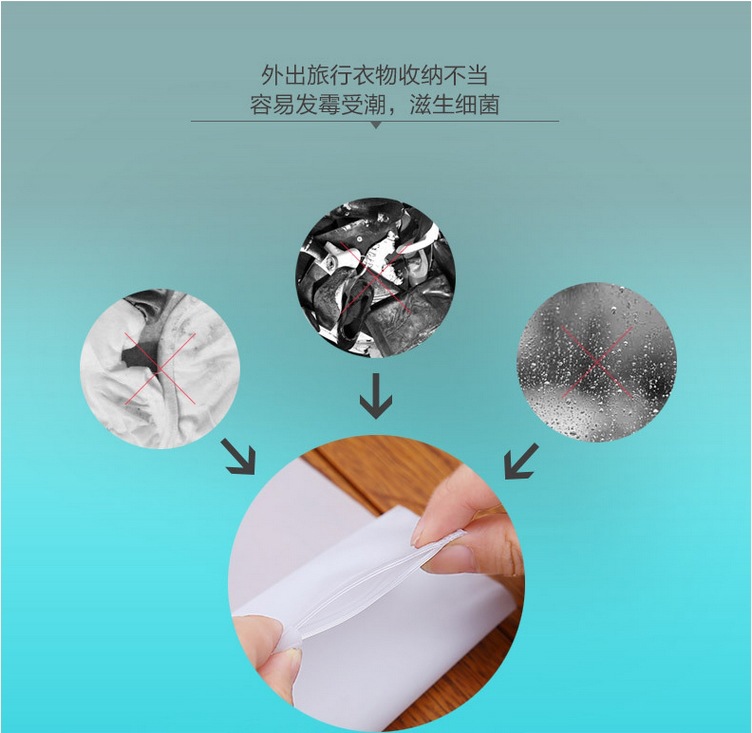 外出旅行衣物收纳不当
容易发霉受潮，滋生细菌