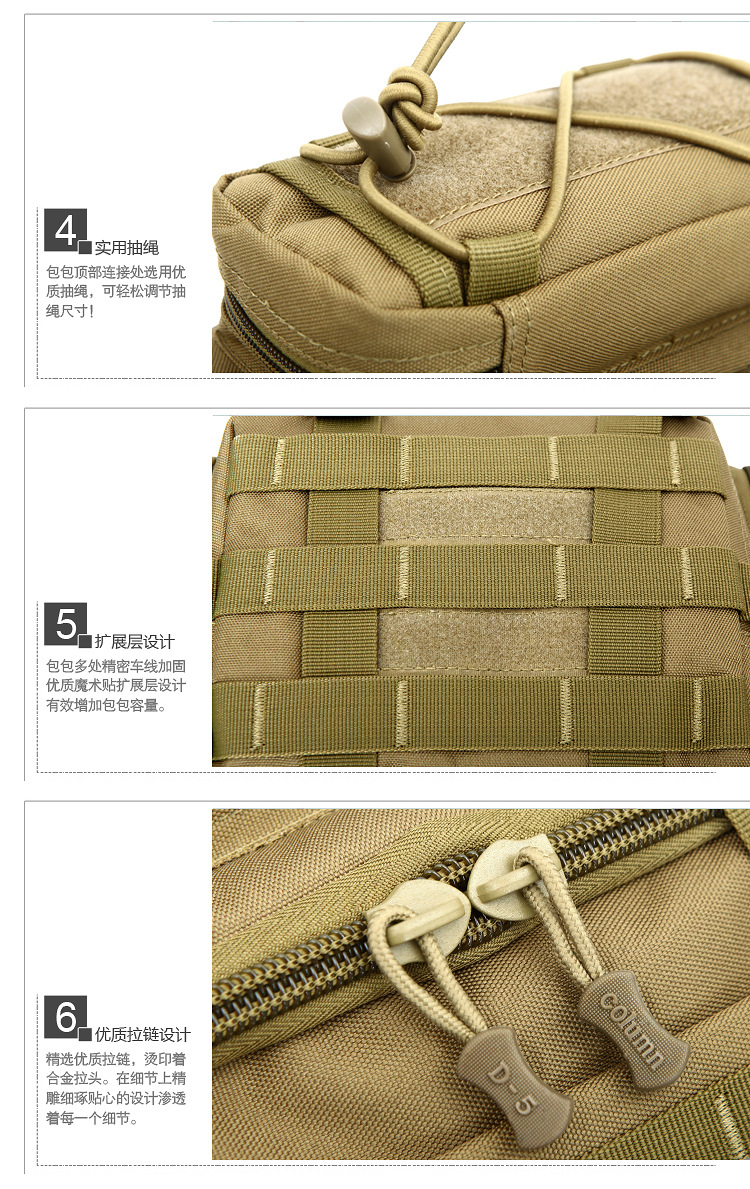 4 实用抽绳
包包顶部连接处选用优质抽绳，可轻松调节抽绳尺寸！

5 扩展层设计
包包多处精密车线加固优质魔术贴扩展层设计有效增加包包容量。

6 优质拉链设计
精选优质拉链，烫印着合金拉头。在细节上精雕细琢贴心的设计渗透着每一个细节。

D-5
column