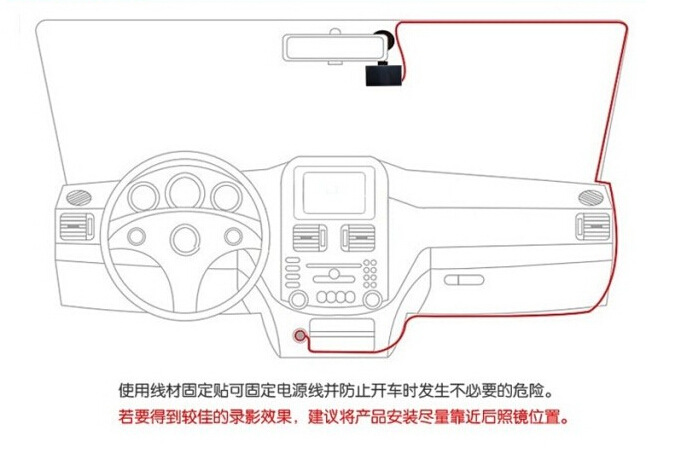 使用线材固定贴可固定电源线并防止开车时发生不必要的危险。

若要得到较佳的录影效果，建议将产品安装尽量靠近后照镜位置。