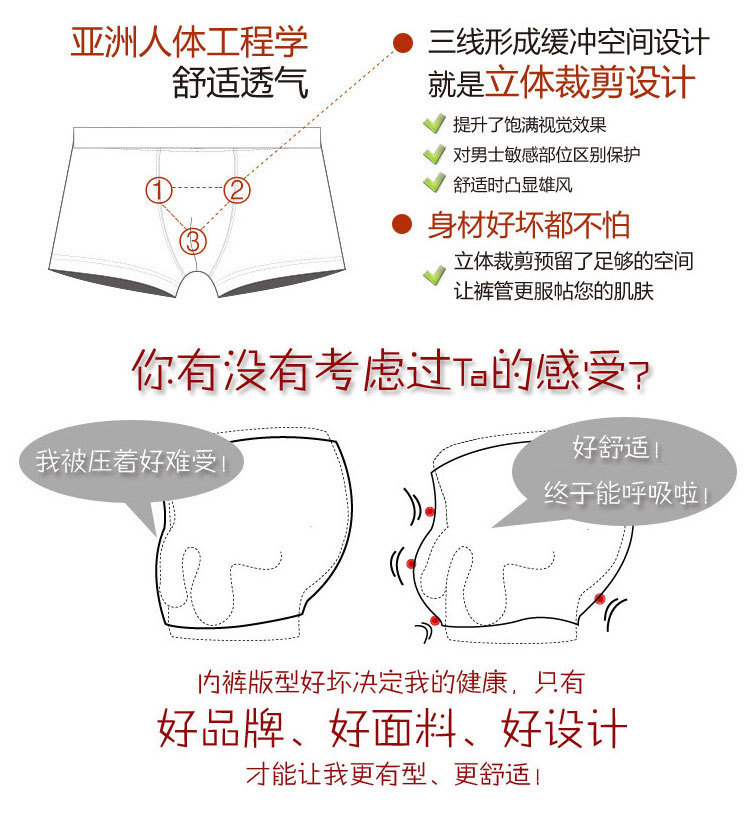 亚洲人体工程学
舒适透气

①
②
③

三线形成缓冲空间设计
就是立体裁剪设计

提升了饱满视觉效果
对男士敏感部位区别保护
舒适时凸显雄风

身材好坏都不怕

立体裁剪预留了足够的空间
让裤管更服帖您的肌肤

你有没有考虑过Ta的感受?

我被压着好难受!

好舒适!
终于能呼吸啦!

内裤版型好坏决定我的健康，只有
好品牌、好面料、好设计
才能让我更有型、更舒适!