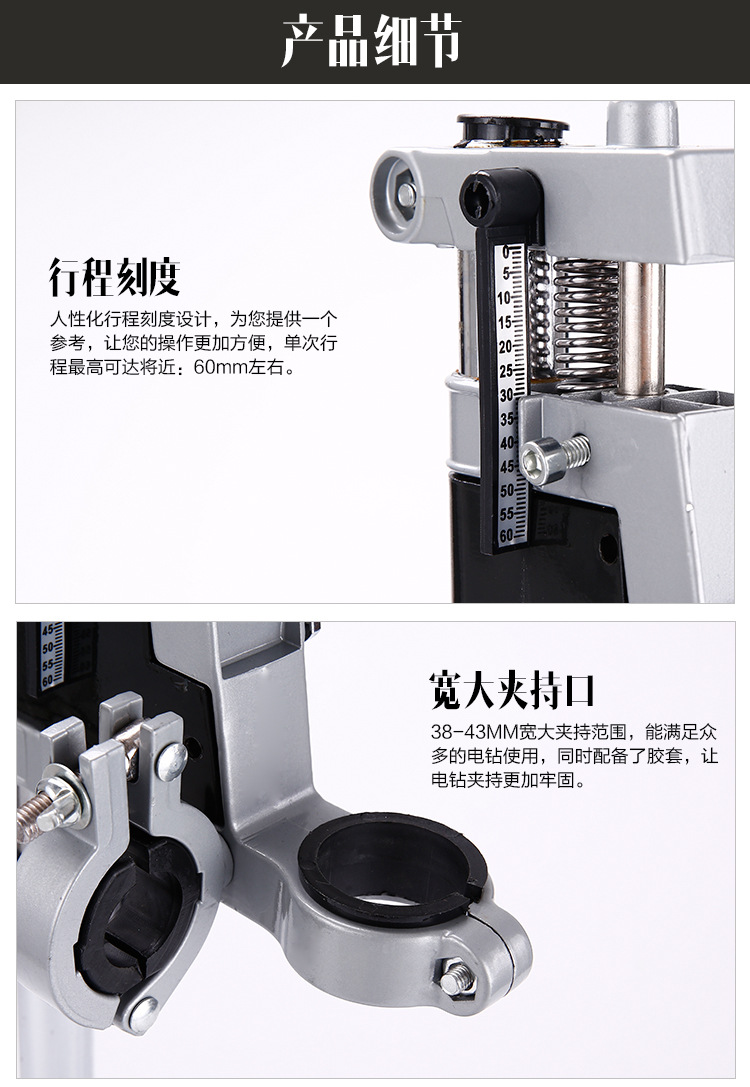 产品细节

行程刻度

人性化行程刻度设计，为您提供一个参考，让您的操作更加方便，单次行程最高可达将近：60mm左右。

0
5
10
15
20
25
30
35
40
45
50
55
60

45
50
55
60

宽大夹持口

38-43MM宽大夹持范围，能满足众多的电钻使用，同时配备了胶套，让电钻夹持更加牢固。