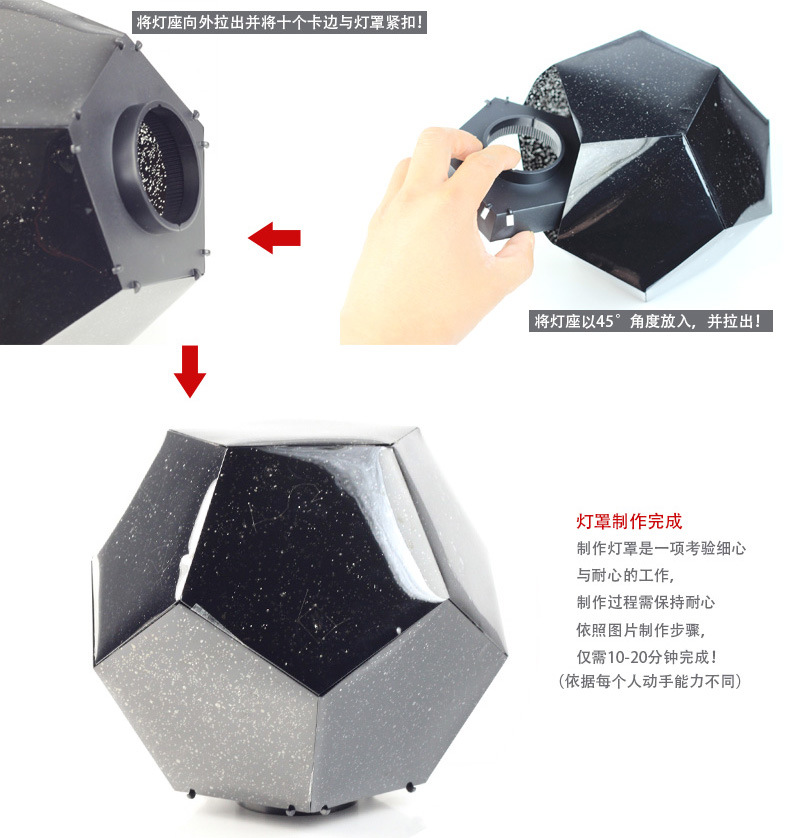 将灯座向外拉出并将十个卡边与灯罩紧扣！

将灯座以45°角度放入，并拉出！

灯罩制作完成

制作灯罩是一项考验细心
与耐心的工作，
制作过程需保持耐心
依照图片制作步骤，
仅需10-20分钟完成！
（依据每个人动手能力不同）