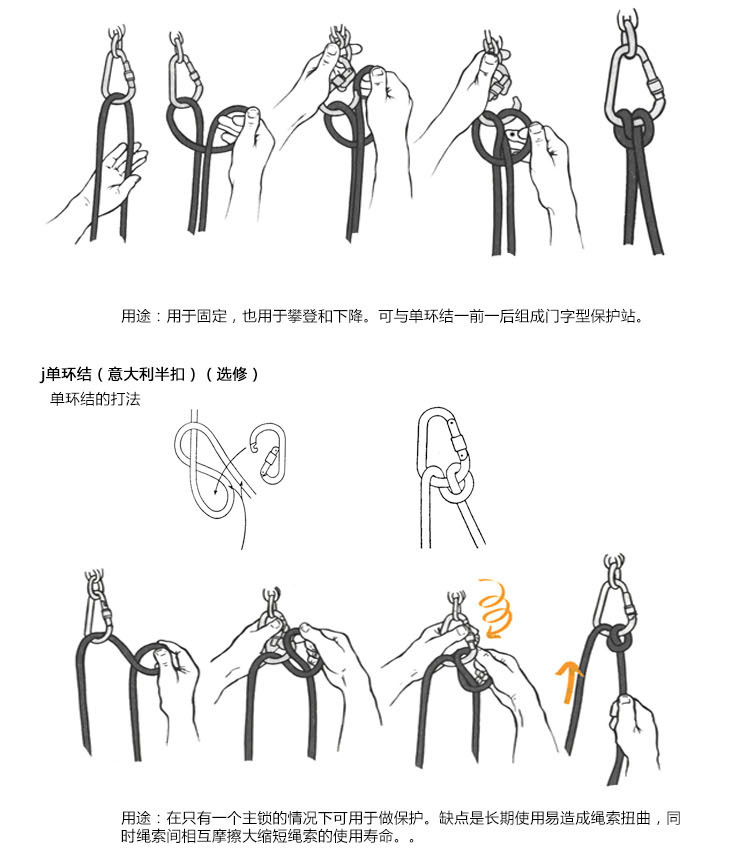 用途：用于固定，也用于攀登和下降。可与单环结一前一后组成门字型保护站。

j单环结（意大利半扣）（选修）

单环结的打法

用途：在只有一个主锁的情况下可用于做保护。缺点是长期使用易造成绳索扭曲，同时绳索间相互摩擦大缩短绳索的使用寿命。。