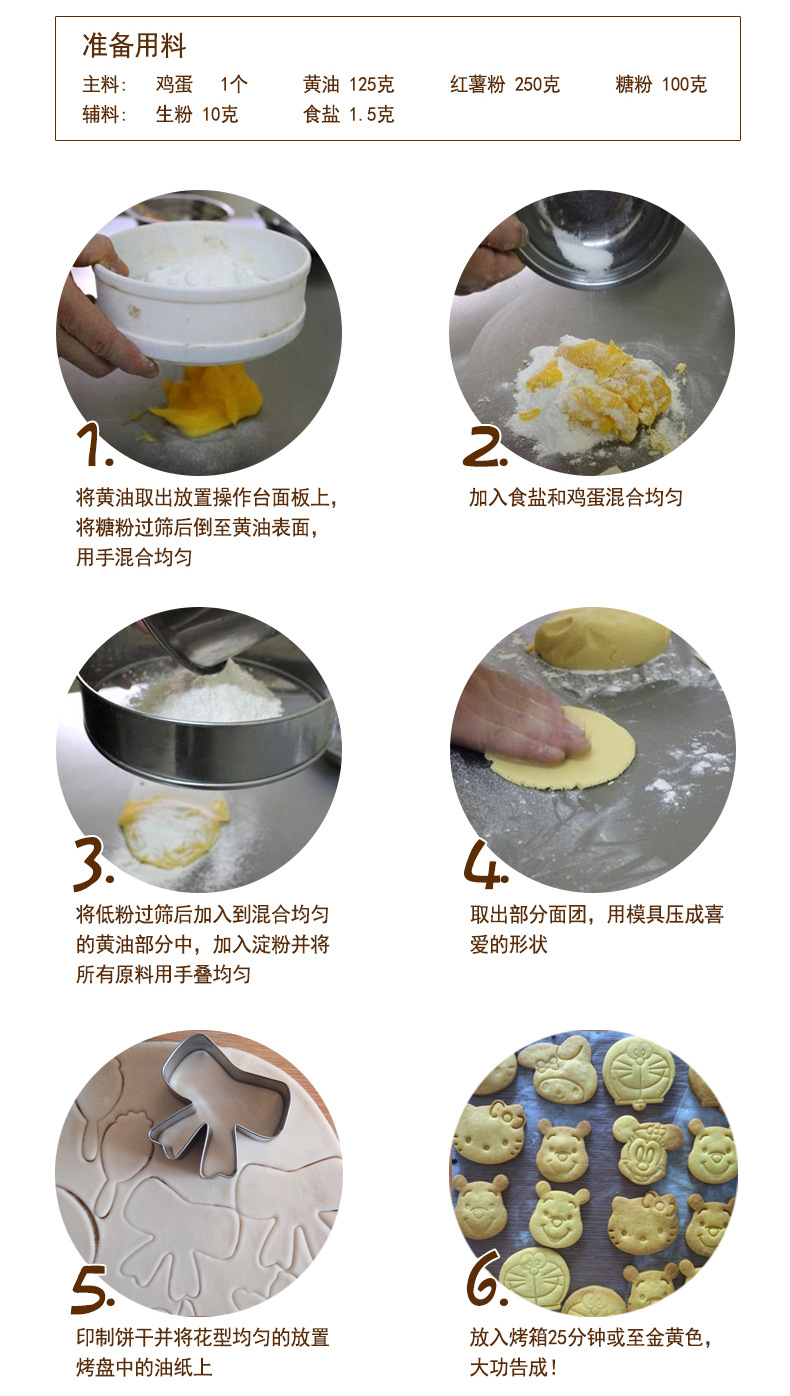 准备用料

主料： 鸡蛋 1个 黄油 125克 红薯粉 250克 糖粉 100克

辅料： 生粉 10克 食盐 1.5克

1.

将黄油取出放置操作台面板上，将糖粉过筛后倒至黄油表面，用手混合均匀

2.

加入食盐和鸡蛋混合均匀

3.

将低粉过筛后加入到混合均匀的黄油部分中，加入淀粉并将所有原料用手叠均匀

4.

取出部分面团，用模具压成喜爱的形状

5.

印制饼干并将花型均匀的放置烤盘中的油纸上

6.

放入烤箱25分钟或至金黄色，大功告成！