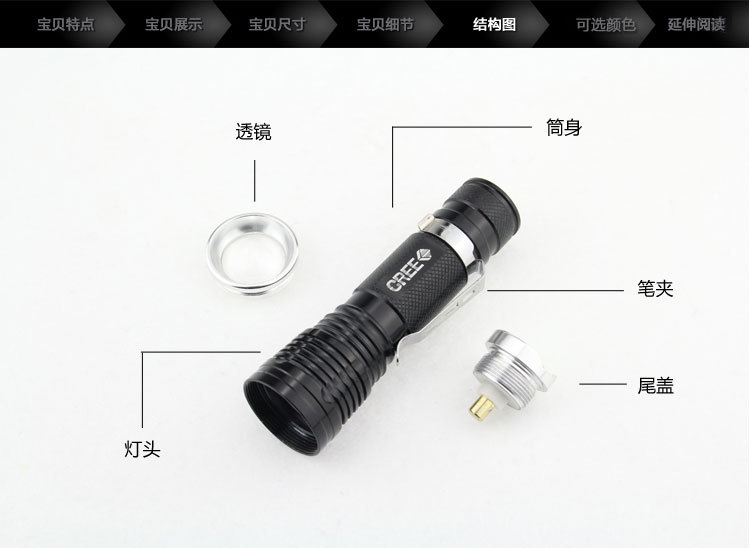 宝贝特点 宝贝展示 宝贝尺寸 宝贝细节 结构图 可选颜色 延伸阅读

透镜

筒身

CREE

笔夹

尾盖

灯头