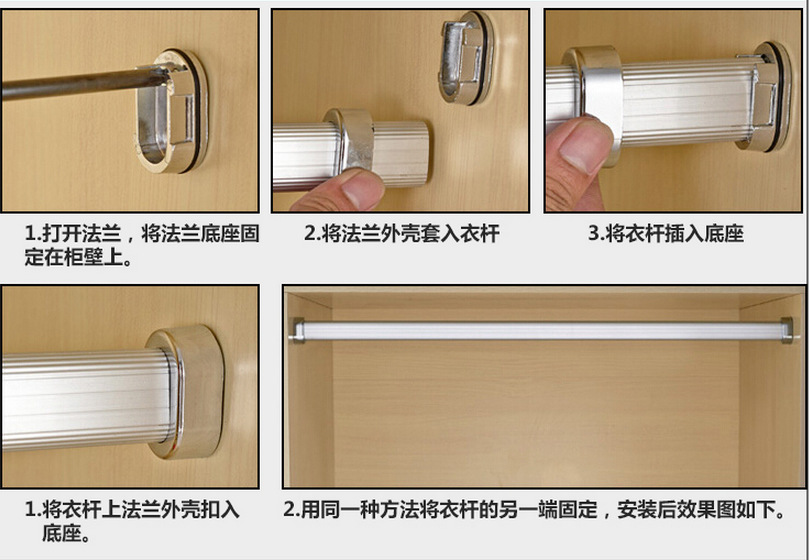 1.打开法兰，将法兰底座固定在柜壁上。

2.将法兰外壳套入衣杆

3.将衣杆插入底座

1.将衣杆上法兰外壳扣入底座。

2.用同一种方法将衣杆的另一端固定，安装后效果图如下。