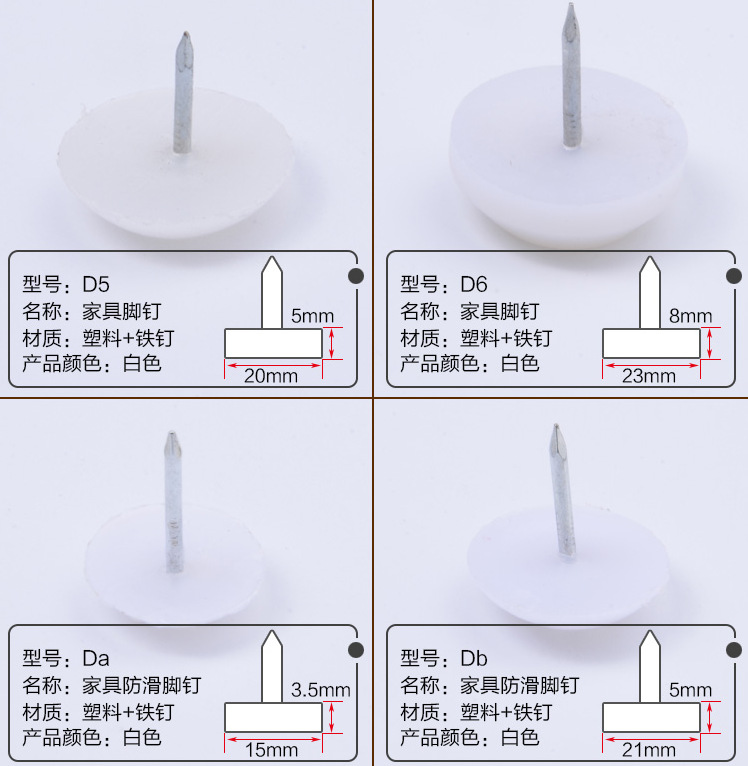 型号：D5
名称：家具脚钉
材质：塑料+铁钉
产品颜色：白色

5mm
20mm

型号：D6
名称：家具脚钉
材质：塑料+铁钉
产品颜色：白色

8mm
23mm

型号：Da
名称：家具防滑脚钉
材质：塑料+铁钉
产品颜色：白色

3.5mm
15mm

型号：Db
名称：家具防滑脚钉
材质：塑料+铁钉
产品颜色：白色

5mm
21mm