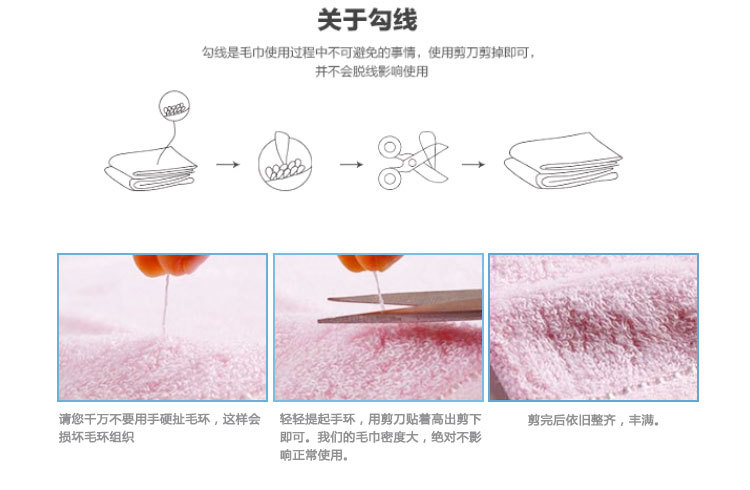 关于勾线

勾线是毛巾使用过程中不可避免的事情，使用剪刀剪掉即可，并不会脱线影响使用

请您千万不要用手硬扯毛环，这样会损坏毛环组织

轻轻提起手环，用剪刀贴着高出剪下即可。我们的毛巾密度大，绝对不影响正常使用。

剪完后依旧整齐，丰满。