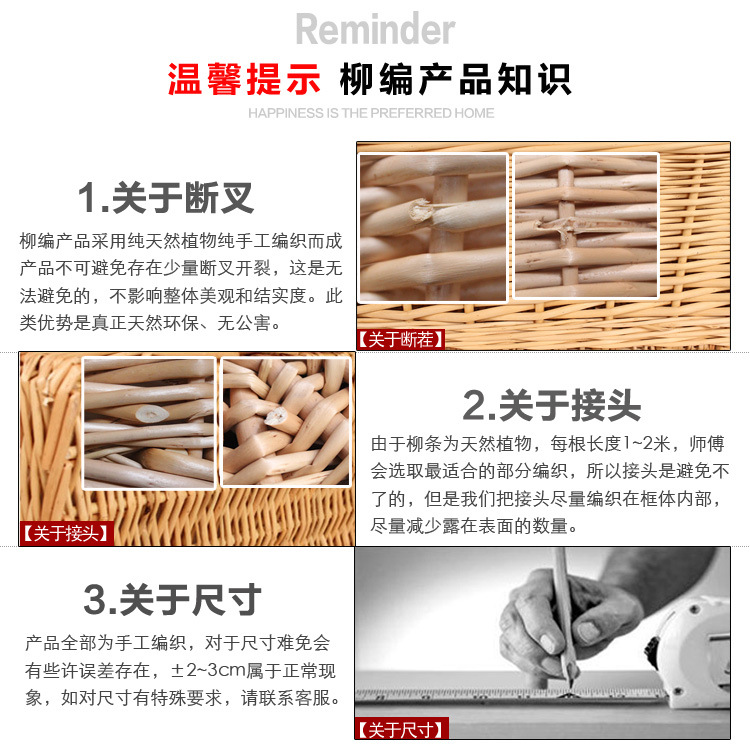 Reminder

温馨提示 柳编产品知识

HAPPINESS IS THE PREFERRED HOME

1.关于断叉

柳编产品采用纯天然植物纯手工编织而成产品不可避免存在少量断叉开裂，这是无法避免的，不影响整体美观和结实度。此类优势是真正天然环保、无公害。

【关于断茬】

【关于接头】

2.关于接头

由于柳条为天然植物，每根长度1~2米，师傅会选取最适合的部分编织，所以接头是避免不了的，但是我们把接头尽量编织在框体内部，尽量减少露在表面的数量。

3.关于尺寸

产品全部为手工编织，对于尺寸难免会有些许误差存在，±2~3cm属于正常现象，如对尺寸有特殊要求，请联系客服。

【关于尺寸】