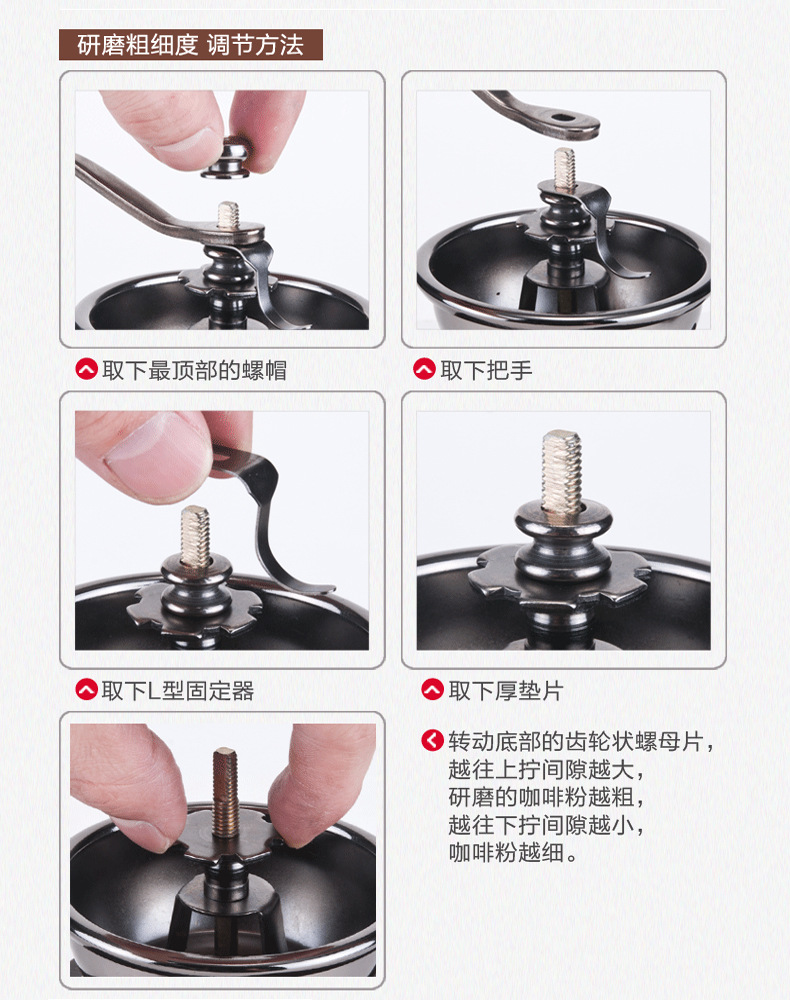 研磨粗细度 调节方法

取下最顶部的螺帽

取下把手

取下L型固定器

取下厚垫片

转动底部的齿轮状螺母片，越往上拧间隙越大，研磨的咖啡粉越粗，越往下拧间隙越小，咖啡粉越细。