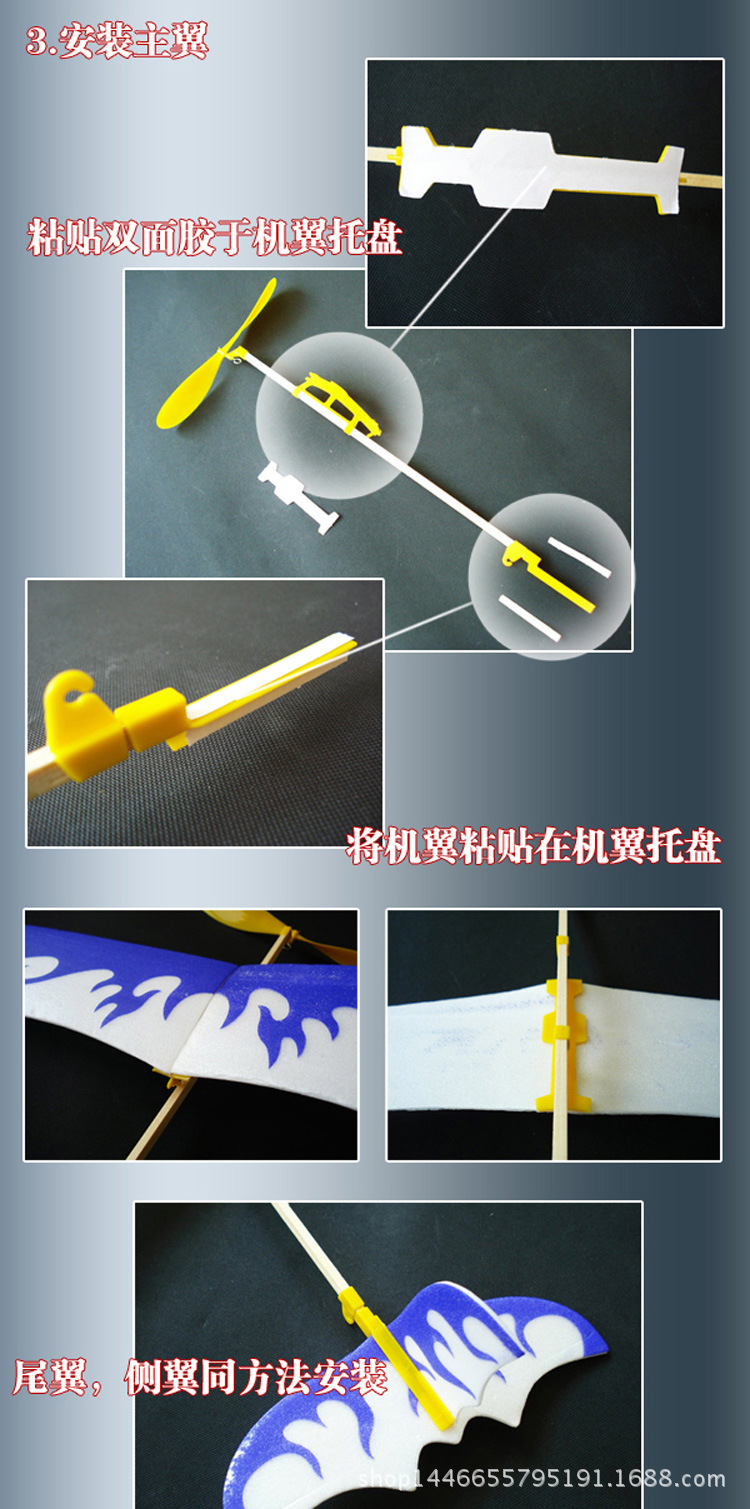 3.安装主翼

粘贴双面胶于机翼托盘

将机翼粘贴在机翼托盘

尾翼，侧翼同方法安装

shop1446655795191.1688.com