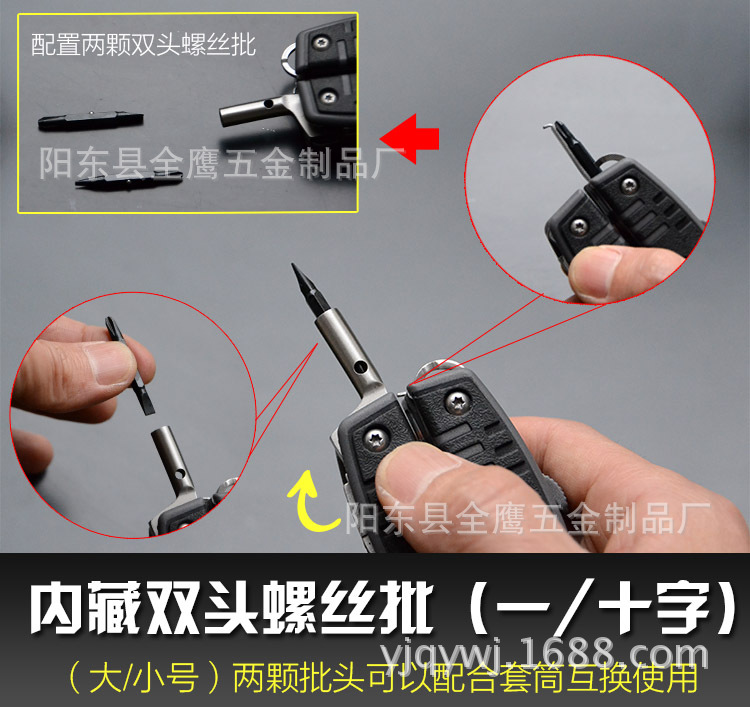 配置两颗双头螺丝批

阳东县全鹰五金制品厂

阳东县全鹰五金制品厂

内藏双头螺丝批（一/十字）

yjqywj.1688.com

（大/小号）两颗批头可以配合套筒互换使用