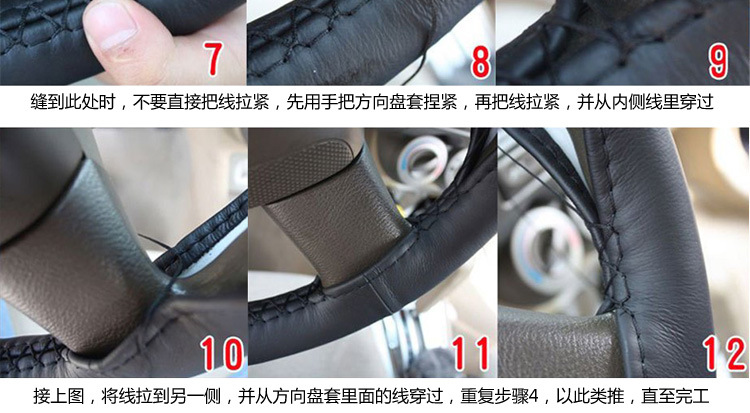 7

8

9

缝到此处时，不要直接把线拉紧，先用手把方向盘套捏紧，再把线拉紧，并从内侧线里穿过

10

11

12

接上图，将线拉到另一侧，并从方向盘套里面的线穿过，重复步骤4，以此类推，直至完工