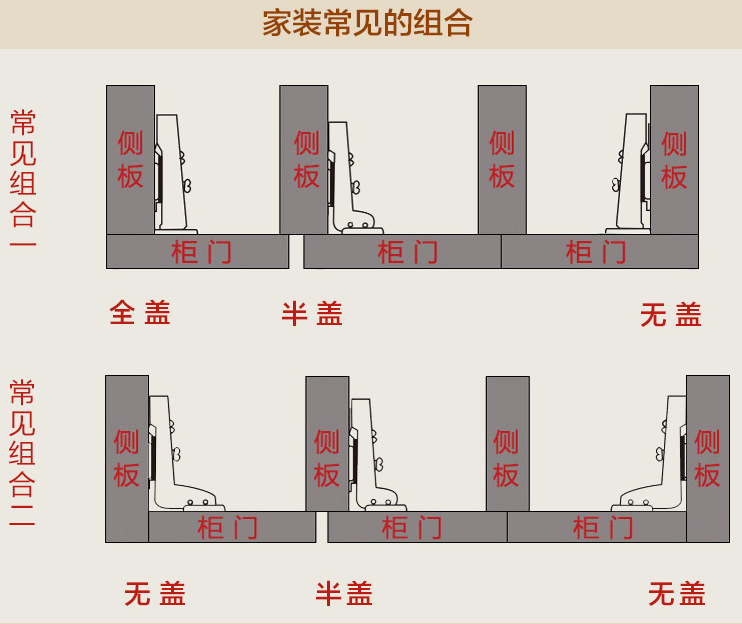 家装常见的组合

常见组合一

侧板 侧板 侧板 侧板

柜门 柜门 柜门

全盖 半盖 无盖

常见组合二

侧板 侧板 侧板 侧板

柜门 柜门 柜门

无盖 半盖 无盖