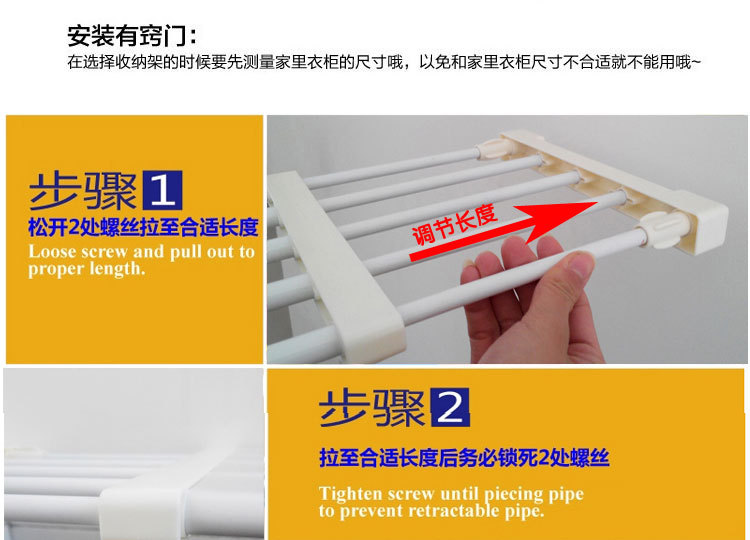 安装有窍门：
在选择收纳架的时候要先测量家里衣柜的尺寸哦，以免和家里衣柜尺寸不合适就不能用哦~

步骤 1
松开2处螺丝拉至合适长度
Loose screw and pull out to proper length.

调节长度

步骤 2
拉至合适长度后务必锁死2处螺丝
Tighten screw until piecing pipe to prevent retractable pipe.