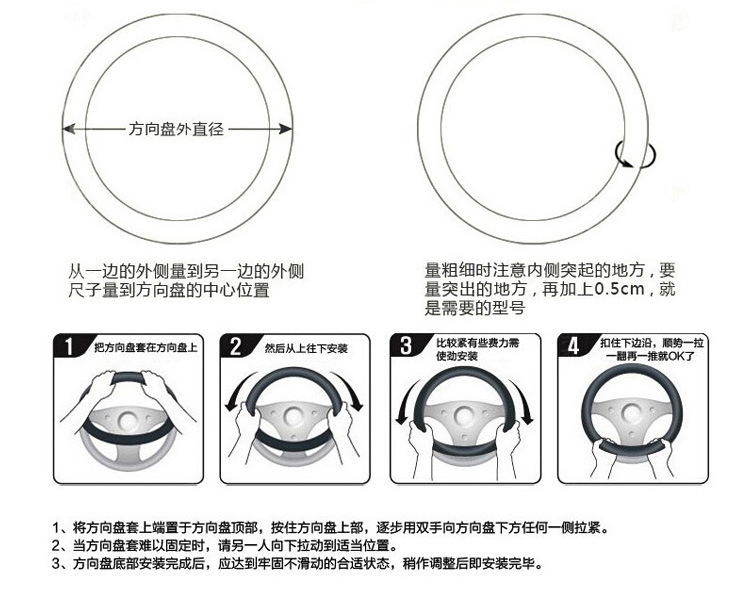 方向盘外直径

从一边的外侧量到另一边的外侧
尺子量到方向盘的中心位置

量粗细时注意内侧突起的地方，要量突出的地方，再加上0.5cm，就是需要的型号

1 把方向盘套在方向盘上

2 然后从上往下安装

3 比较紧有些费力需使劲安装

4 扣住下边沿，顺势一拉一翻再一推就OK了

1、将方向盘套上端置于方向盘顶部，按住方向盘上部，逐步用双手向方向盘下方任何一侧拉紧。
2、当方向盘套难以固定时，请另一人向下拉动到适当位置。
3、方向盘底部安装完成后，应达到牢固不滑动的合适状态，稍作调整后即安装完毕。