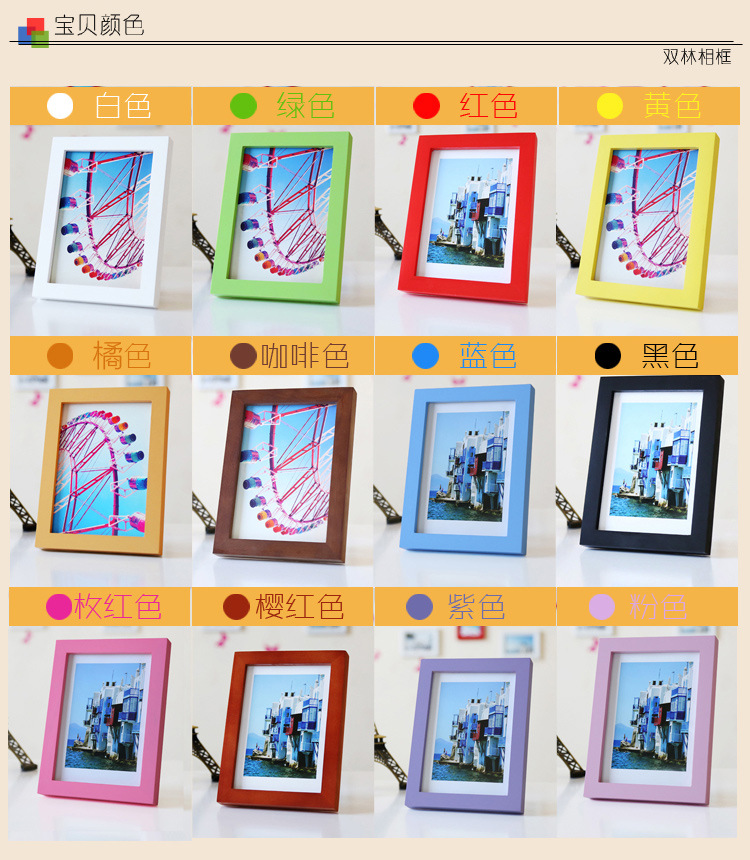 宝贝颜色

双林相框

白色 绿色 红色 黄色

橘色 咖啡色 蓝色 黑色

枚红色 樱红色 紫色 粉色