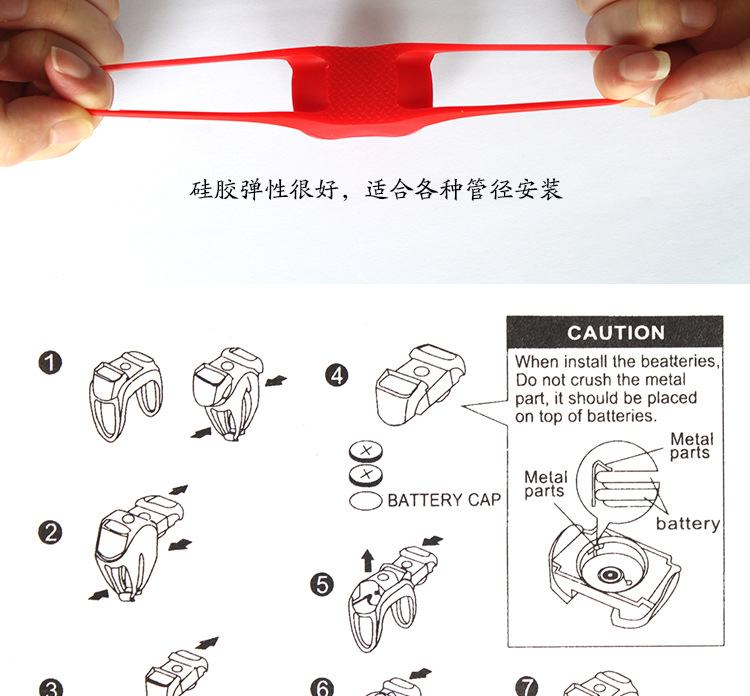 硅胶弹性很好，适合各种管径安装

1

2

3

4

BATTERY CAP

5

6

7

CAUTION

When install the beatteries, Do not crush the metal part, it should be placed on top of batteries.

Metal parts

Metal parts

battery