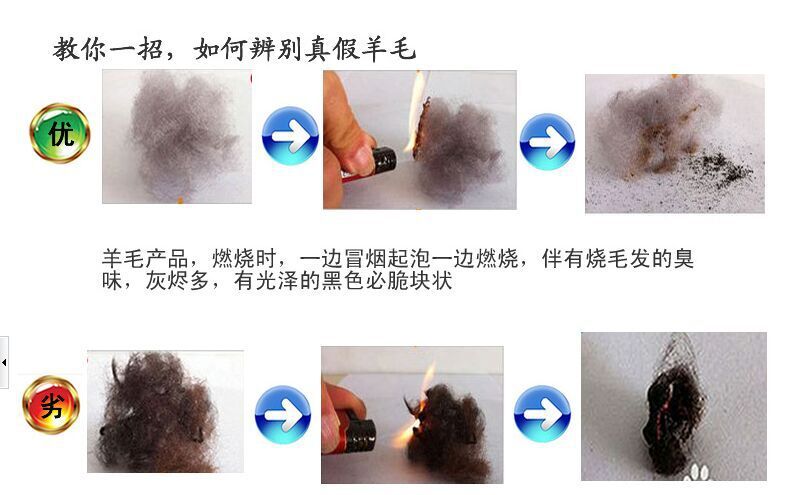 教你一招，如何辨别真假羊毛

优

羊毛产品，燃烧时，一边冒烟起泡一边燃烧，伴有烧毛发的臭味，灰烬多，有光泽的黑色必脆块状

劣