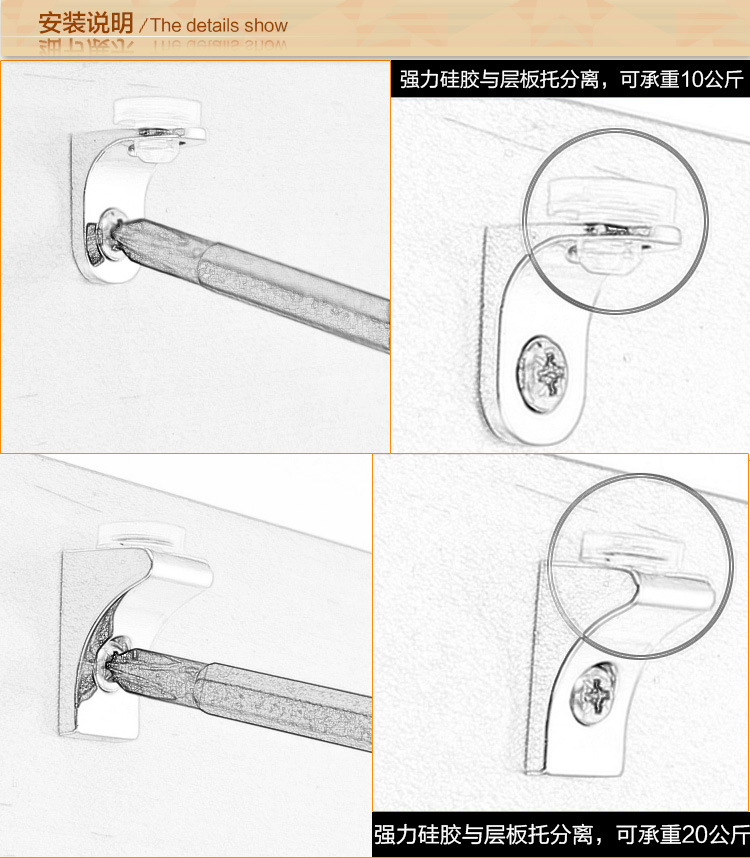 安装说明 / The details show

强力硅胶与层板托分离，可承重10公斤

强力硅胶与层板托分离，可承重20公斤