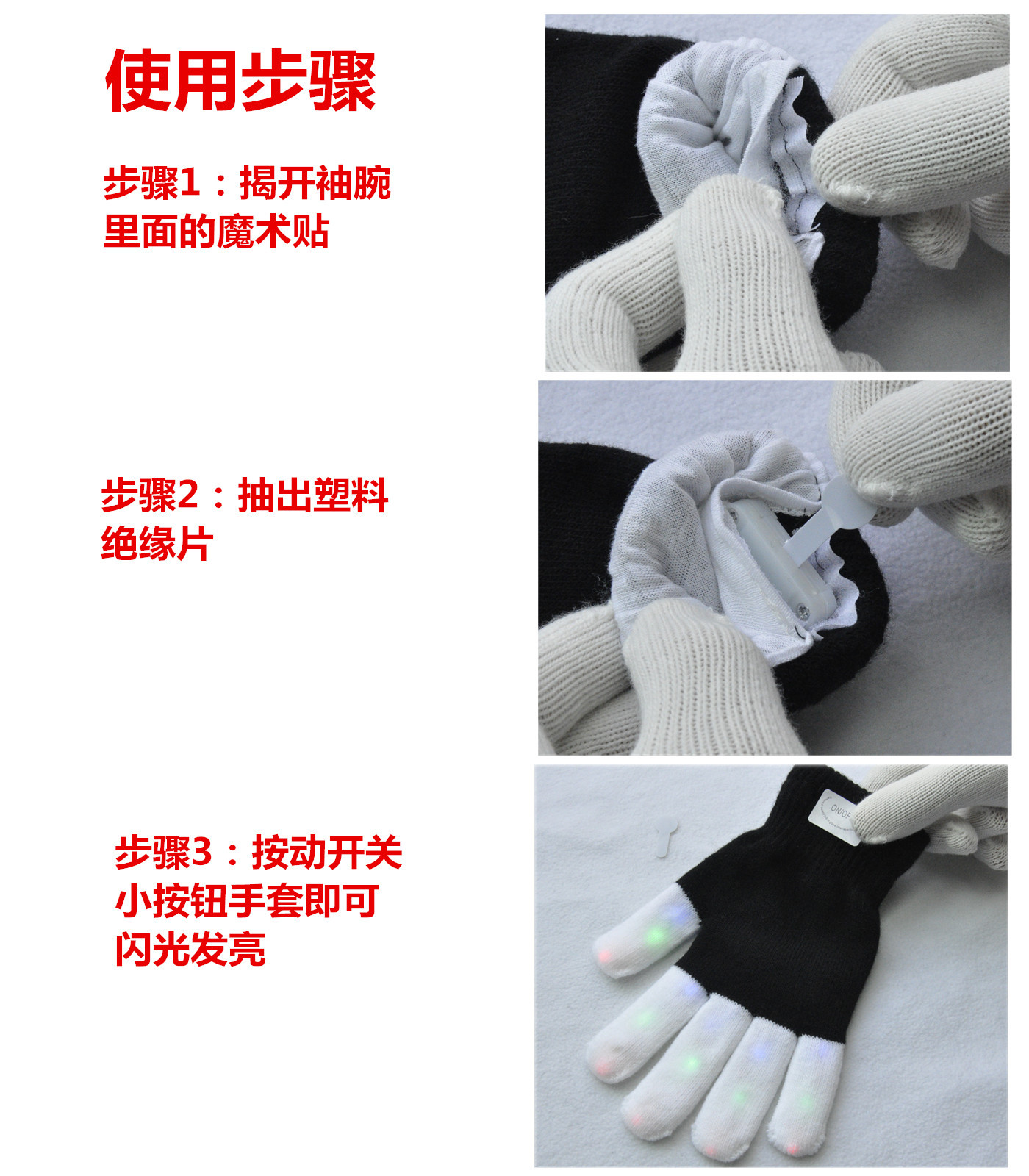 使用步骤

步骤1：揭开袖腕里面的魔术贴

步骤2：抽出塑料绝缘片

步骤3：按动开关小按钮手套即可闪光发亮

ON/OF