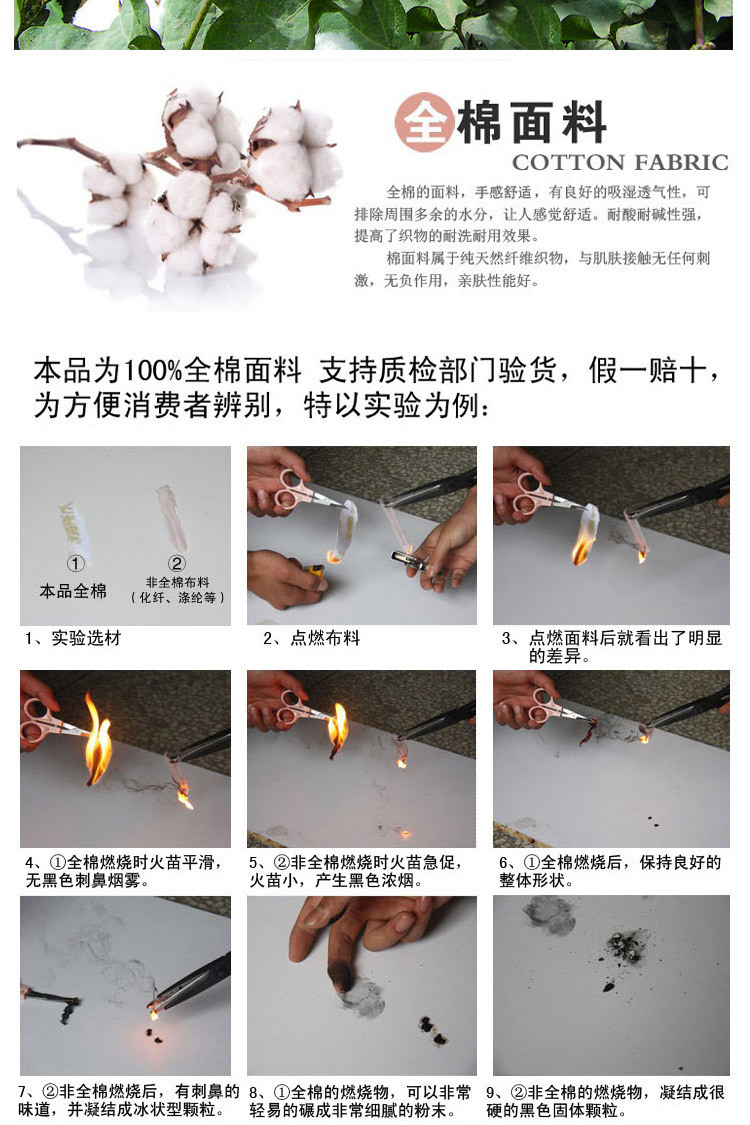 全棉面料
COTTON FABRIC

全棉的面料，手感舒适，有良好的吸湿透气性，可排除周围多余的水分，让人感觉舒适。耐酸耐碱性强，提高了织物的耐洗耐用效果。

棉面料属于纯天然纤维织物，与肌肤接触无任何刺激，无负作用，亲肤性能好。

本品为100%全棉面料 支持质检部门验货，假一赔十，为方便消费者辨别，特以实验为例：

①
本品全棉

②
非全棉布料
（化纤、涤纶等）

1、实验选材

2、点燃布料

3、点燃面料后就看出了明显的差异。

4、①全棉燃烧时火苗平滑，无黑色刺鼻烟雾。

5、②非全棉燃烧时火苗急促，火苗小，产生黑色浓烟。

6、①全棉燃烧后，保持良好的整体形状。

7、②非全棉燃烧后，有刺鼻的味道，并凝结成冰状型颗粒。

8、①全棉的燃烧物，可以非常轻易的碾成非常细腻的粉末。

9、②非全棉的燃烧物，凝结成很硬的黑色固体颗粒。